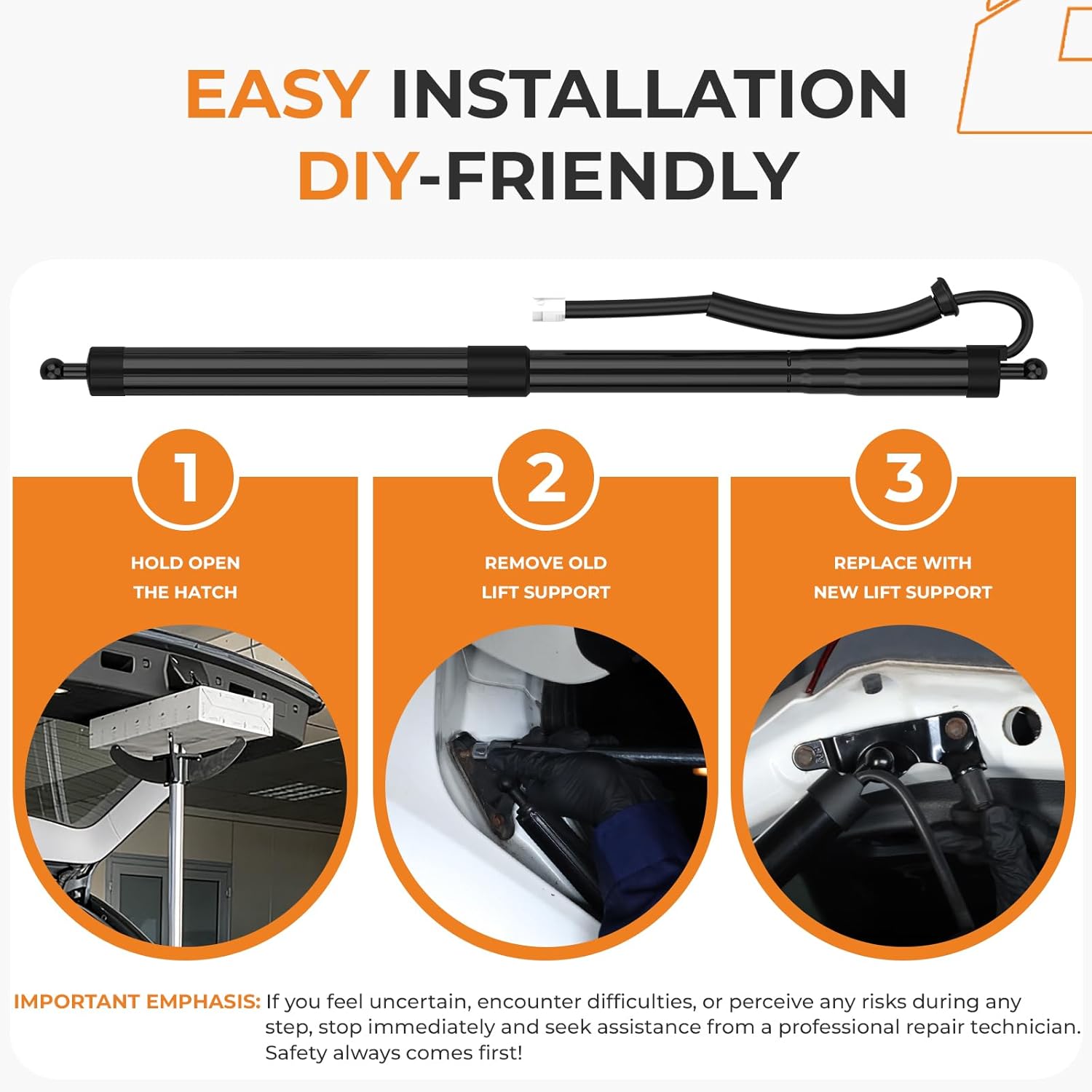 EASY INSTALLATION
DIY-FRIENDLY

1
HOLD OPEN THE HATCH

2
REMOVE OLD LIFT SUPPORT

3
REPLACE WITH NEW LIFT SUPPORT

IMPORTANT EMPHASIS: If you feel uncertain, encounter difficulties, or perceive any risks during any step, stop immediately and seek assistance from a professional repair technician. Safety always comes first!