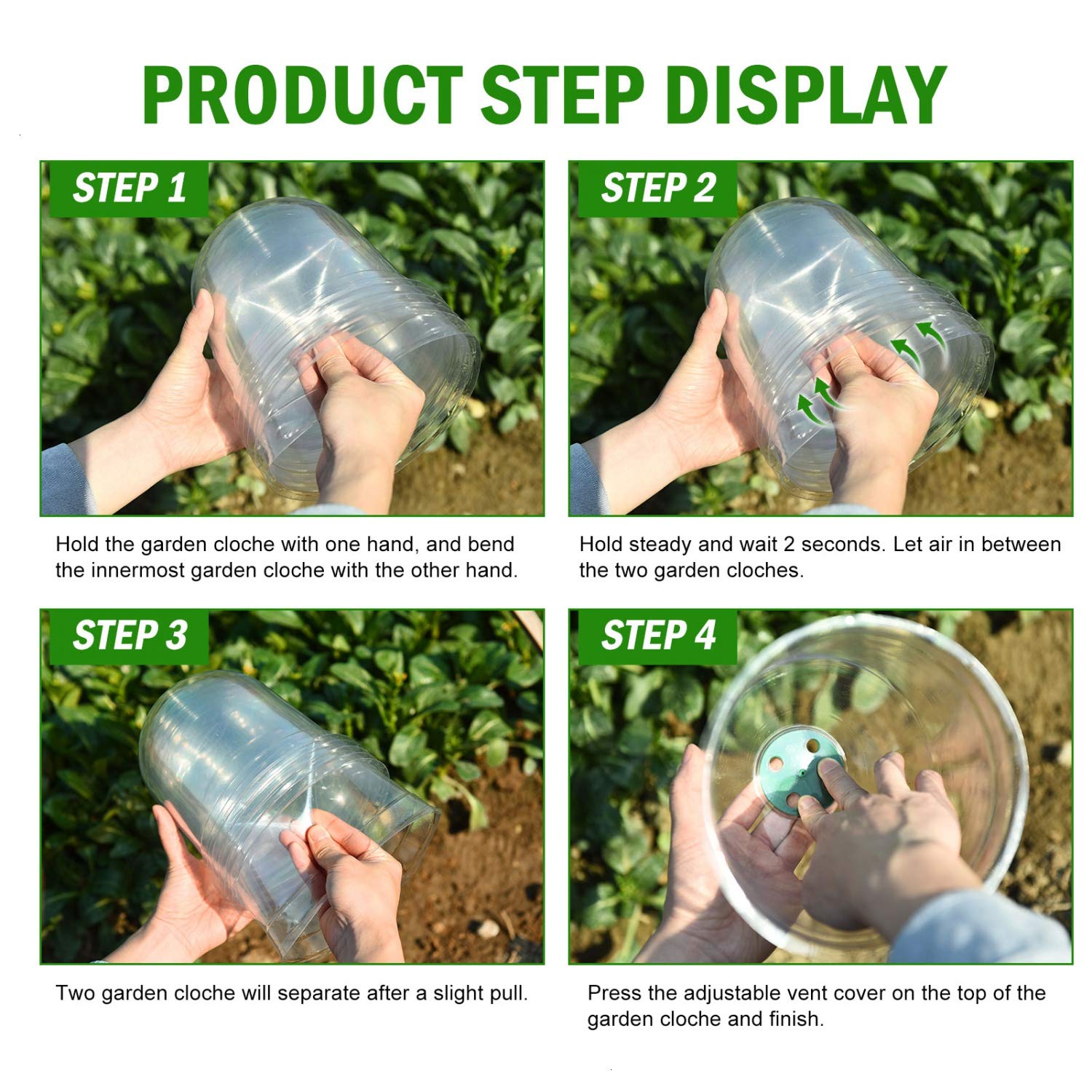 PRODUCT STEP DISPLAY

STEP 1

Hold the garden cloche with one hand, and bend the innermost garden cloche with the other hand.

STEP 2

Hold steady and wait 2 seconds. Let air in between the two garden cloches.

STEP 3

Two garden cloche will separate after a slight pull.

STEP 4

Press the adjustable vent cover on the top of the garden cloche and finish.