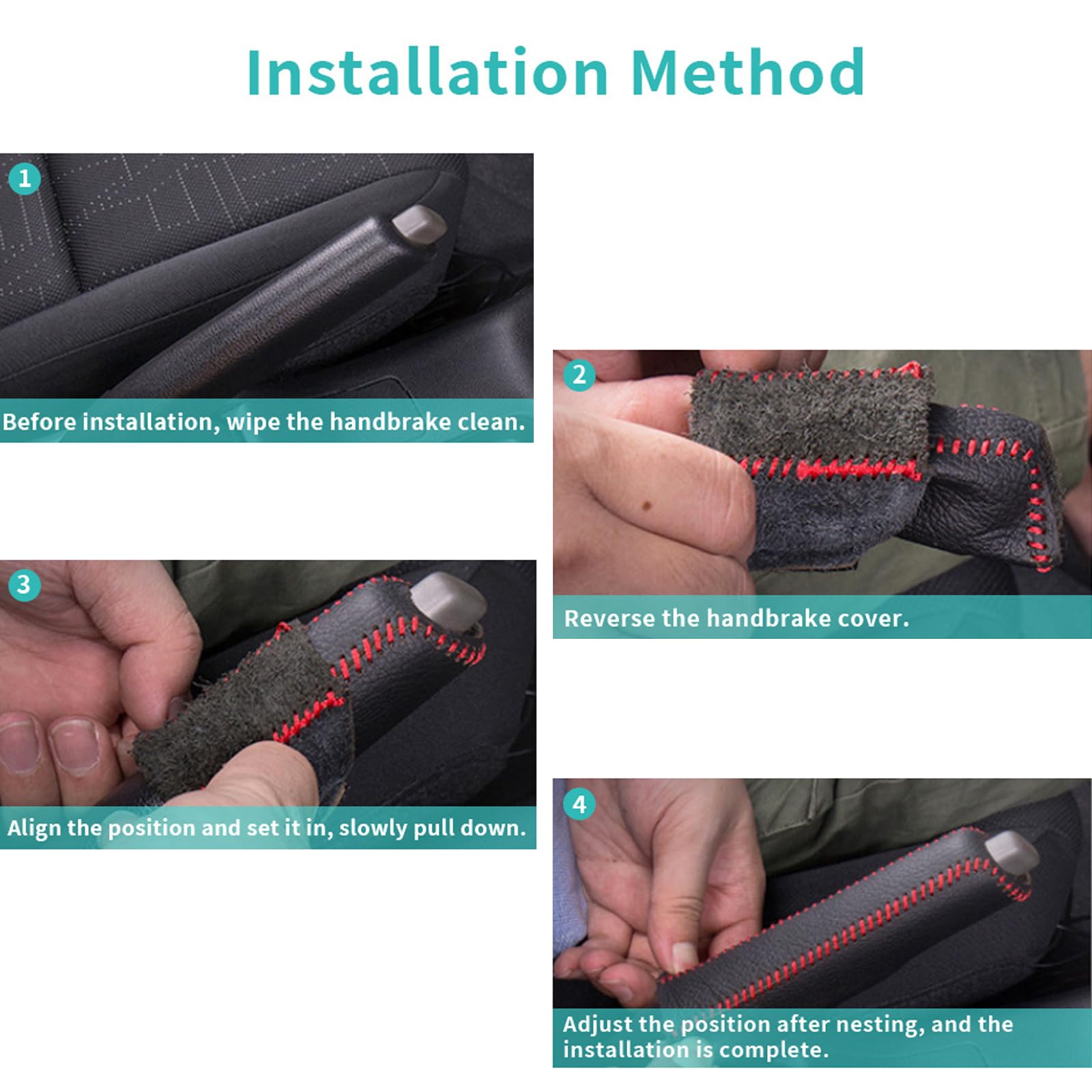 Installation Method

1

Before installation, wipe the handbrake clean.

2

Reverse the handbrake cover.

3

Align the position and set it in, slowly pull down.

4

Adjust the position after nesting, and the installation is complete.