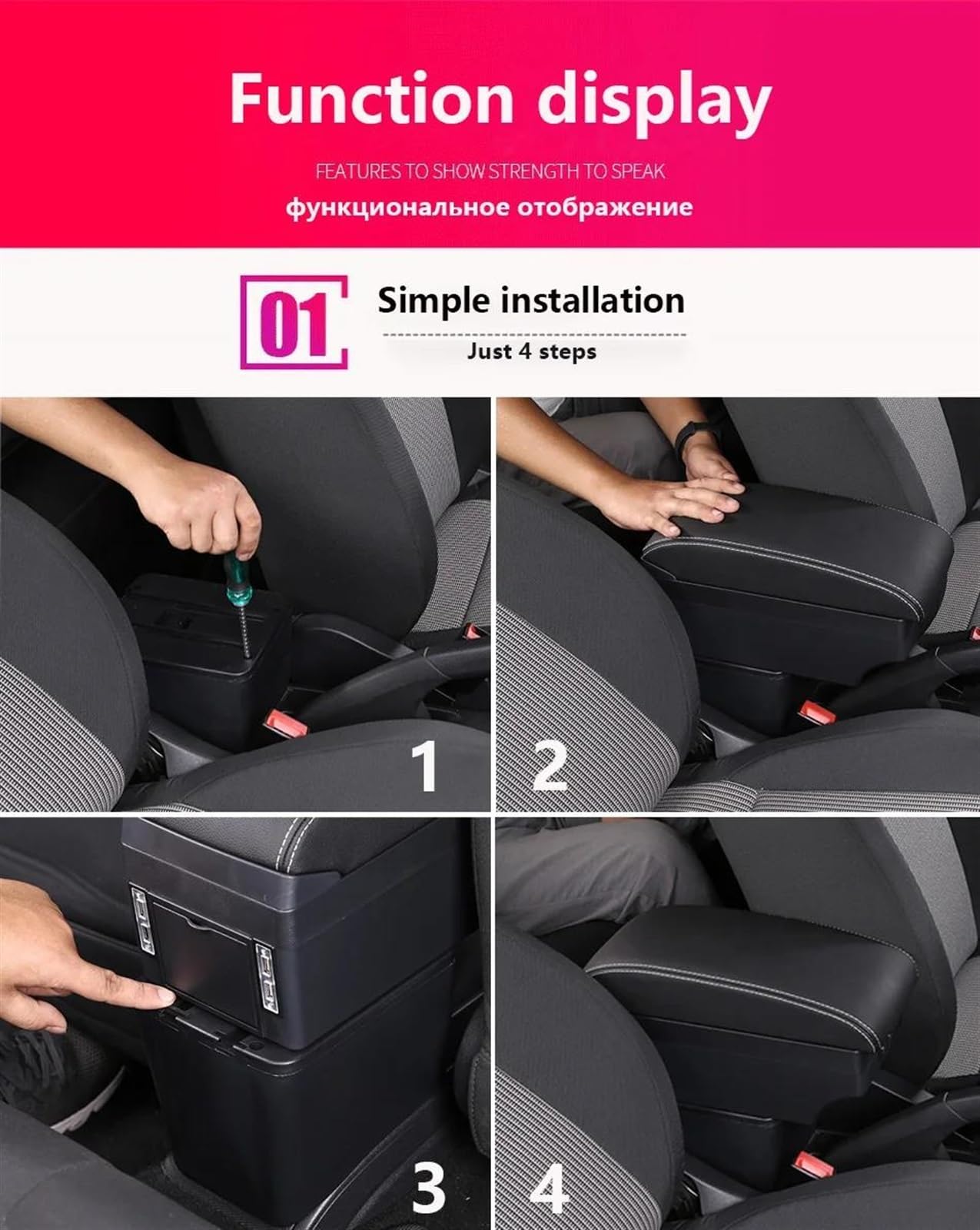 Function display

FEATURES TO SHOW STRENGTH TO SPEAK

функциональное отображение

01

Simple installation

Just 4 steps

1

2

3

4