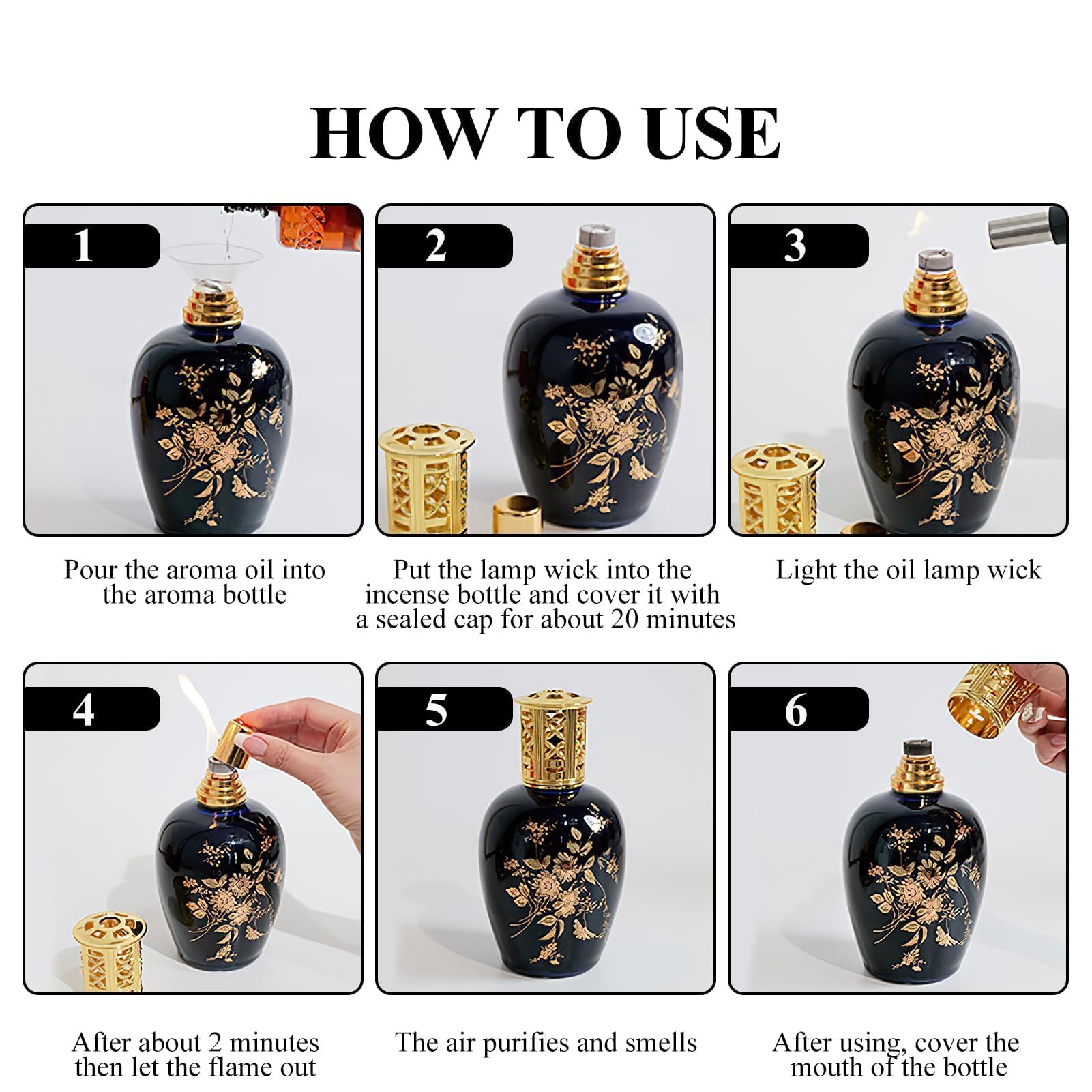 HOW TO USE

1

Pour the aroma oil into the aroma bottle

2

Put the lamp wick into the incense bottle and cover it with a sealed cap for about 20 minutes

3

Light the oil lamp wick

4

After about 2 minutes then let the flame out

5

The air purifies and smells

6

After using, cover the mouth of the bottle