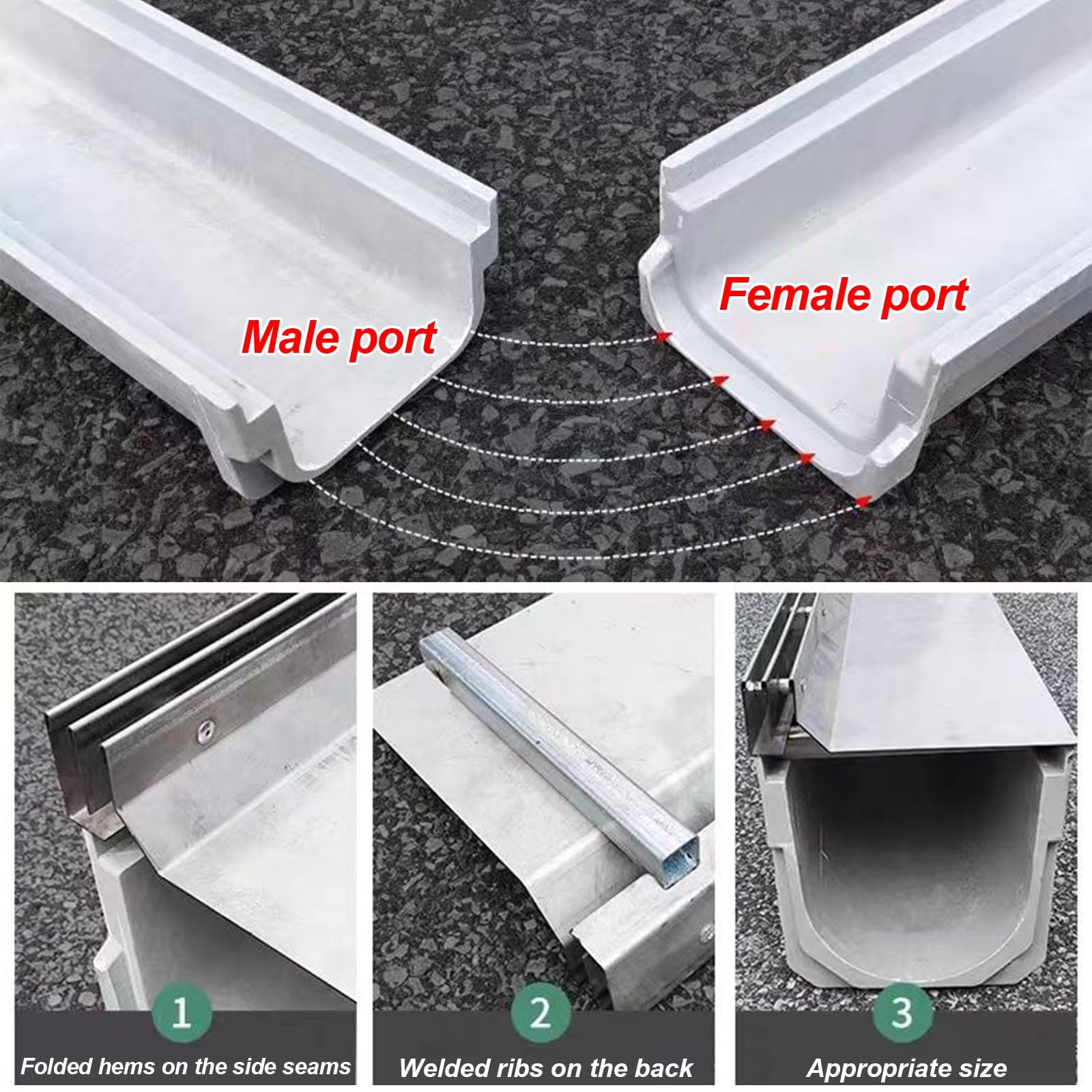 Male port

Female port

1
Folded hems on the side seams

2
Welded ribs on the back

3
Appropriate size