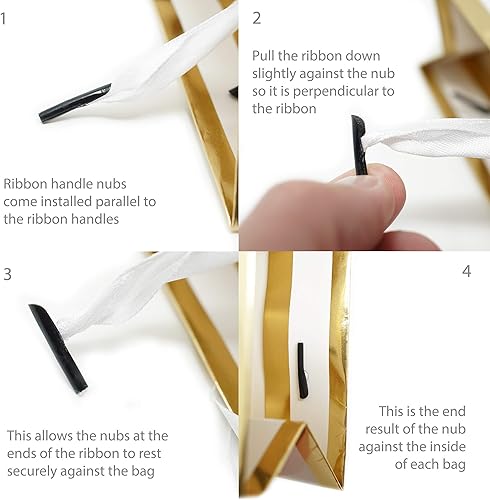 1

Ribbon handle nubs come installed parallel to the ribbon handles

2

Pull the ribbon down slightly against the nub so it is perpendicular to the ribbon

3

This allows the nubs at the ends of the ribbon to rest securely against the bag

4

This is the end result of the nub against the inside of each bag