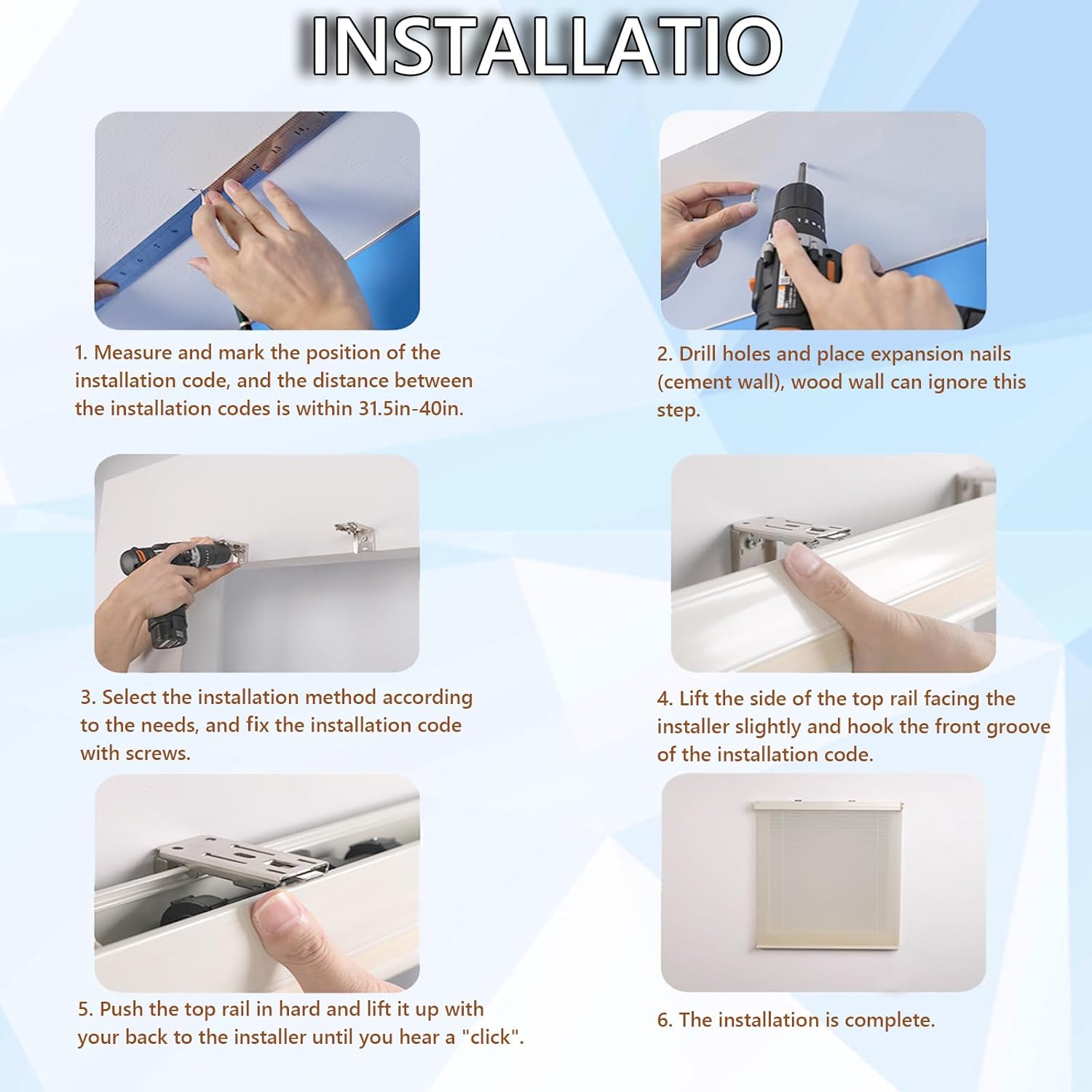 INSTALLATIO

1. Measure and mark the position of the installation code, and the distance between the installation codes is within 31.5in-40in.

2. Drill holes and place expansion nails (cement wall), wood wall can ignore this step.

3. Select the installation method according to the needs, and fix the installation code with screws.

4. Lift the side of the top rail facing the installer slightly and hook the front groove of the installation code.

5. Push the top rail in hard and lift it up with your back to the installer until you hear a "click".

6. The installation is complete.