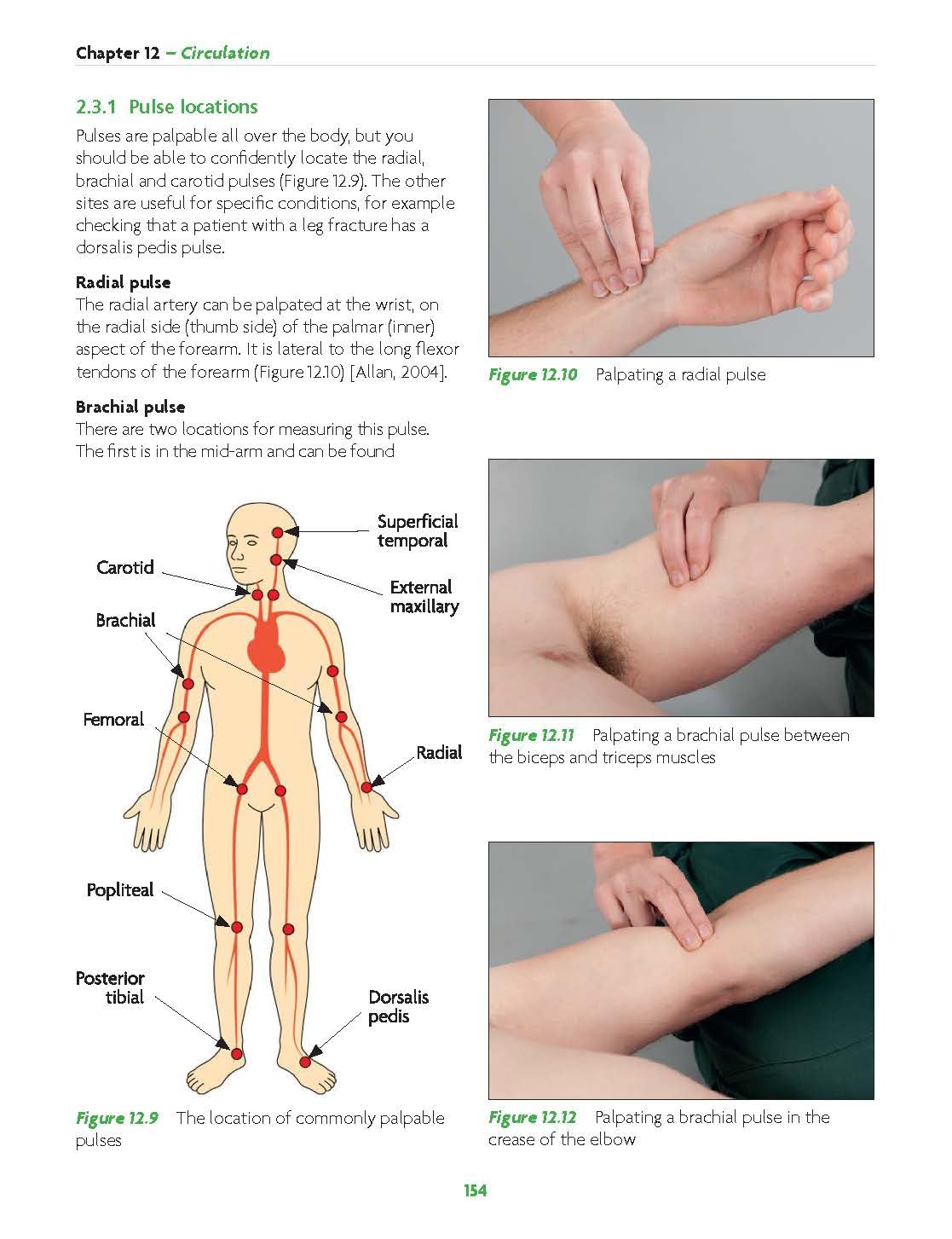 Chapter 12 – Circulation

2.3.1 Pulse locations

Pulses are palpable all over the body, but you should be able to confidently locate the radial, brachial and carotid pulses (Figure 12.9). The other sites are useful for specific conditions, for example checking that a patient with a leg fracture has a dorsalis pedis pulse.

Radial pulse
The radial artery can be palpated at the wrist, on the radial side (thumb side) of the palmar (inner) aspect of the forearm. It is lateral to the long flexor tendons of the forearm (Figure 12.10) [Allan, 2004].

Brachial pulse
There are two locations for measuring this pulse. The first is in the mid-arm and can be found

Superficial temporal
Carotid
External maxillary
Brachial
Femoral
Radial
Popliteal
Posterior tibial
Dorsalis pedis

Figure 12.9 The location of commonly palpable pulses

Figure 12.10 Palpating a radial pulse

Figure 12.11 Palpating a brachial pulse between the biceps and triceps muscles

Figure 12.12 Palpating a brachial pulse in the crease of the elbow

154