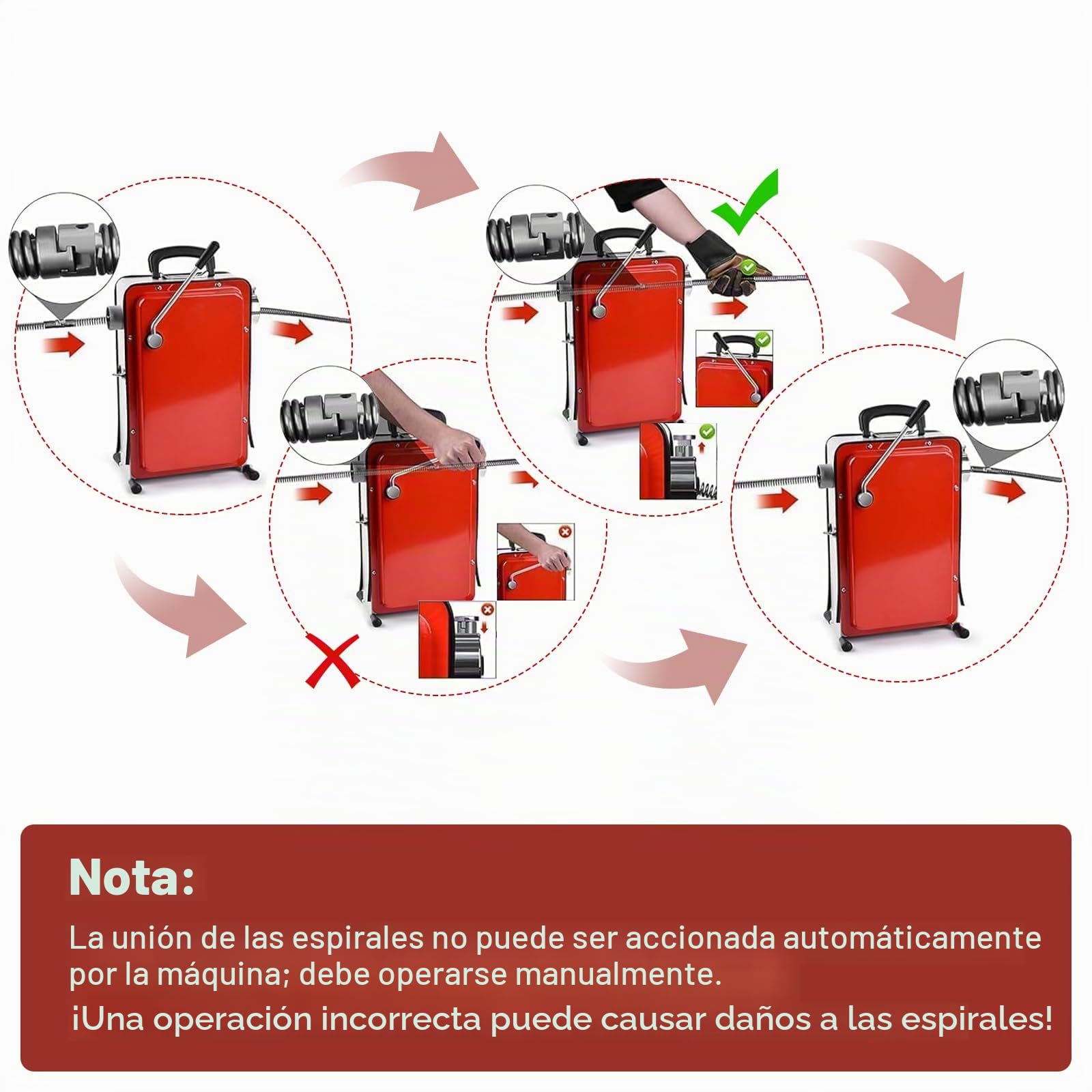 Nota:

La unión de las espirales no puede ser accionada automáticamente por la máquina; debe operarse manualmente.

¡Una operación incorrecta puede causar daños a las espirales!