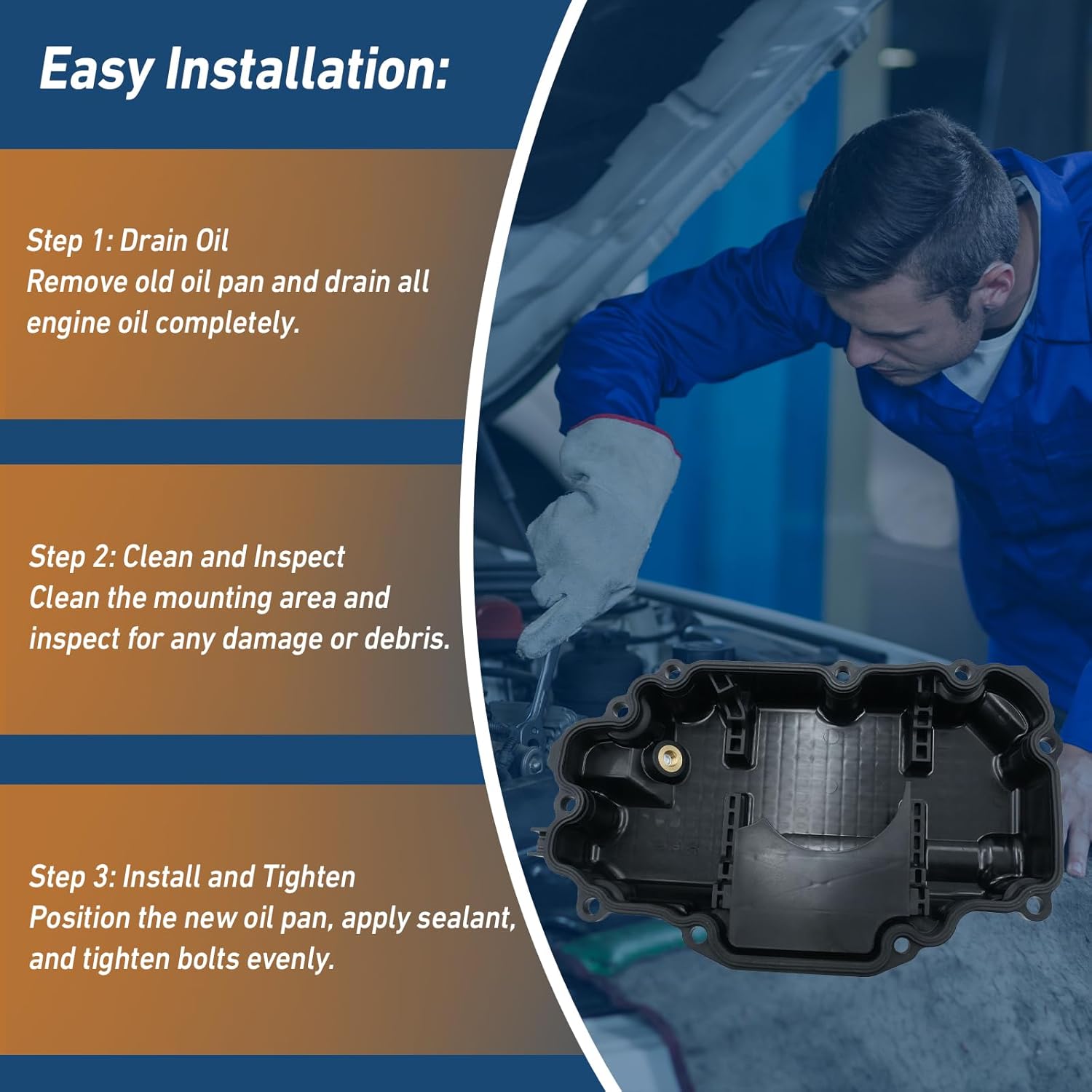 Easy Installation:

Step 1: Drain Oil
Remove old oil pan and drain all engine oil completely.

Step 2: Clean and Inspect
Clean the mounting area and inspect for any damage or debris.

Step 3: Install and Tighten
Position the new oil pan, apply sealant, and tighten bolts evenly.