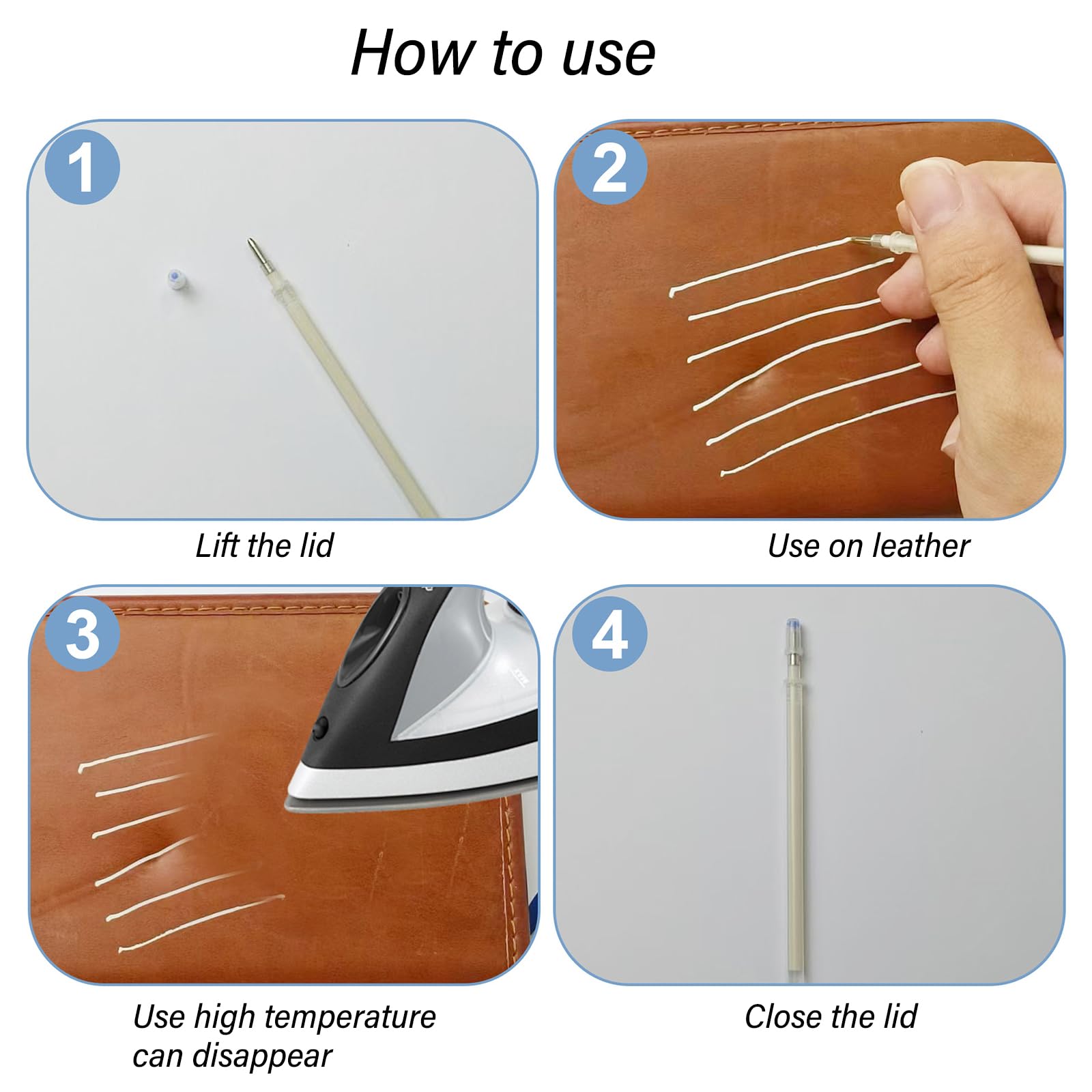 How to use

1

Lift the lid

2

Use on leather

3

Use high temperature can disappear

4

Close the lid