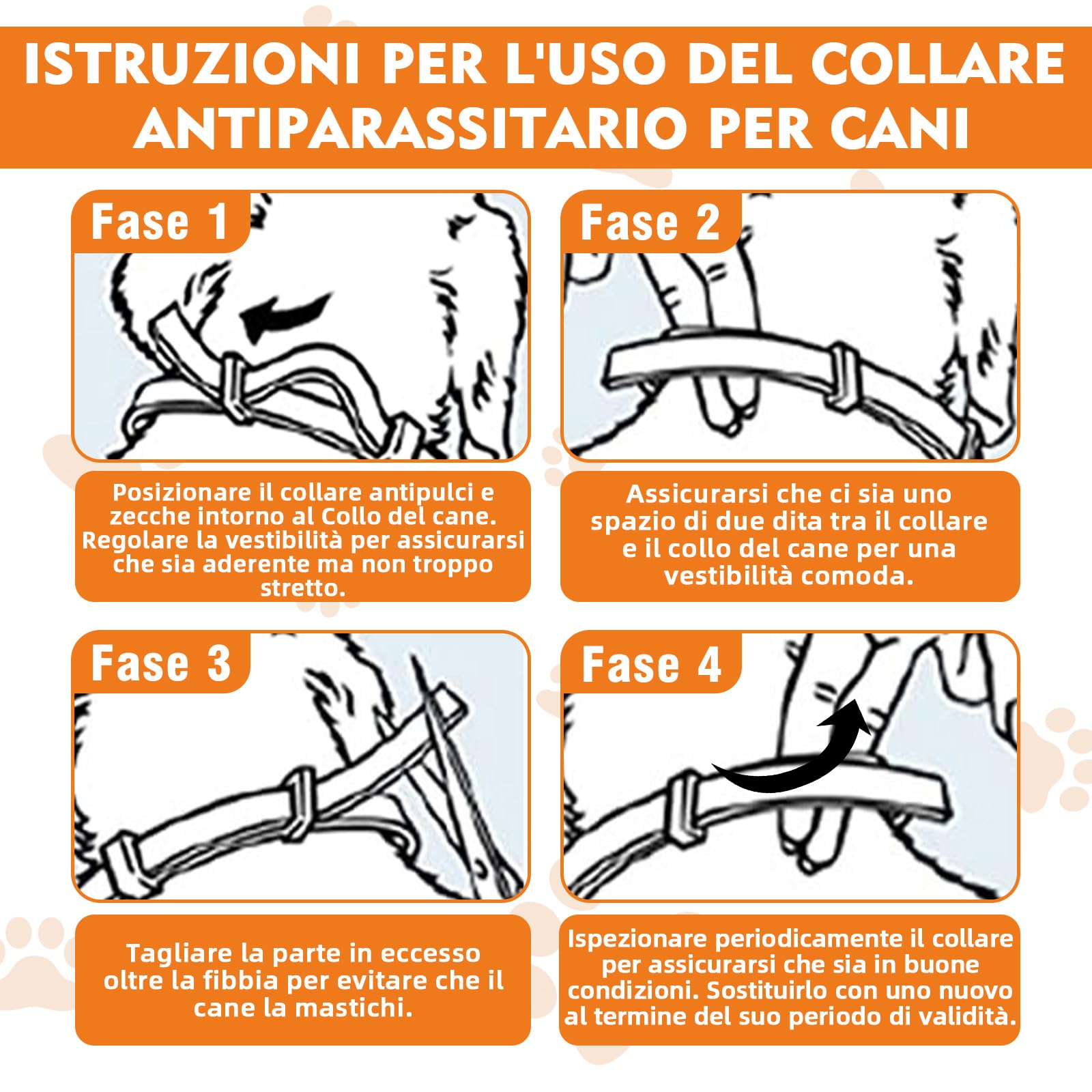 ISTRUZIONI PER L'USO DEL COLLARE ANTIPARASSITARIO PER CANI

Fase 1

Posizionare il collare antipulci e zecche intorno al Collo del cane. Regolare la vestibilità per assicurarsi che sia aderente ma non troppo stretto.

Fase 2

Assicurarsi che ci sia uno spazio di due dita tra il collare e il collo del cane per una vestibilità comoda.

Fase 3

Tagliare la parte in eccesso oltre la fibbia per evitare che il cane la mastichi.

Fase 4

Ispezionare periodicamente il collare per assicurarsi che sia in buone condizioni. Sostituirlo con uno nuovo al termine del suo periodo di validità.