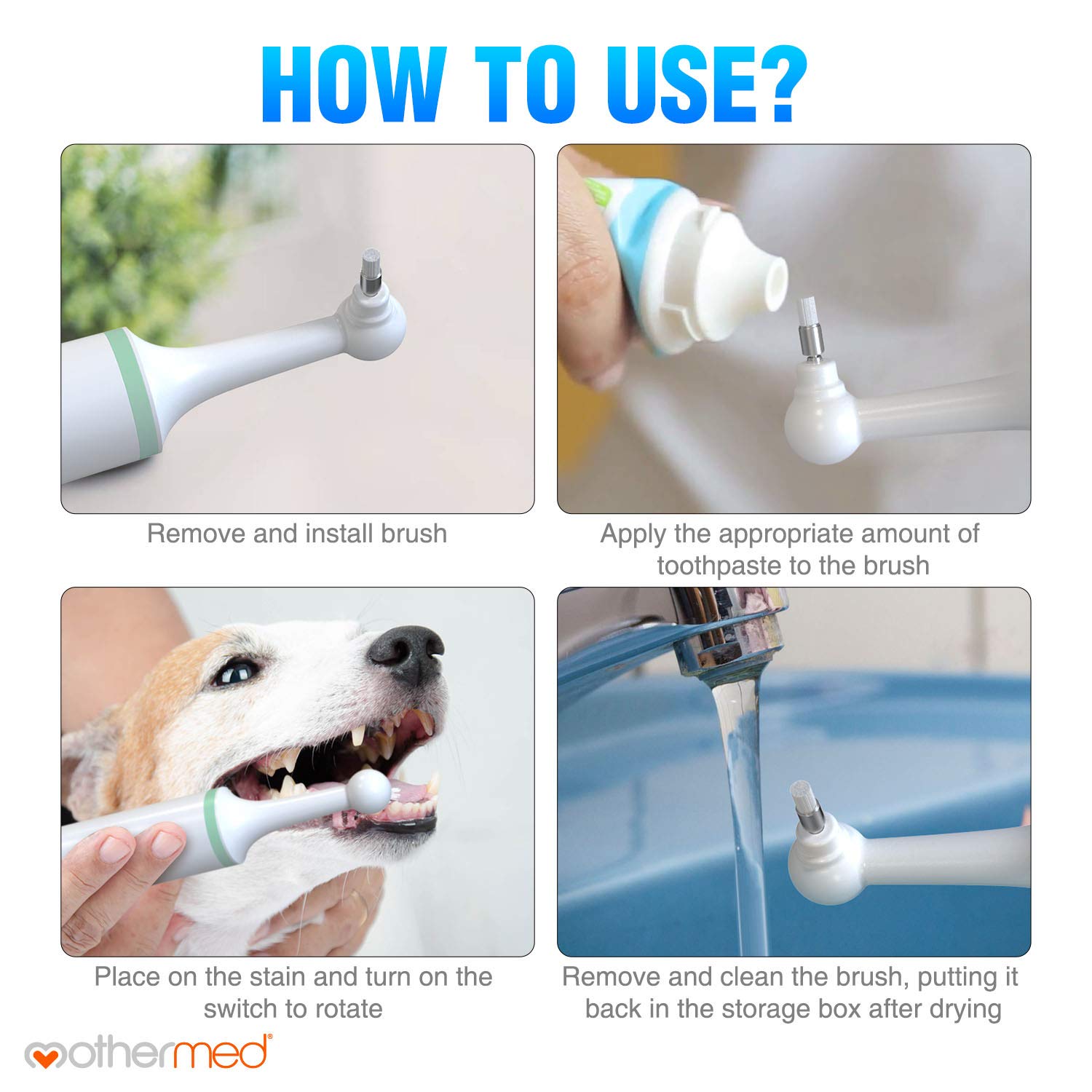 HOW TO USE?

Remove and install brush

Apply the appropriate amount of toothpaste to the brush

Place on the stain and turn on the switch to rotate

Remove and clean the brush, putting it back in the storage box after drying

mothermed®