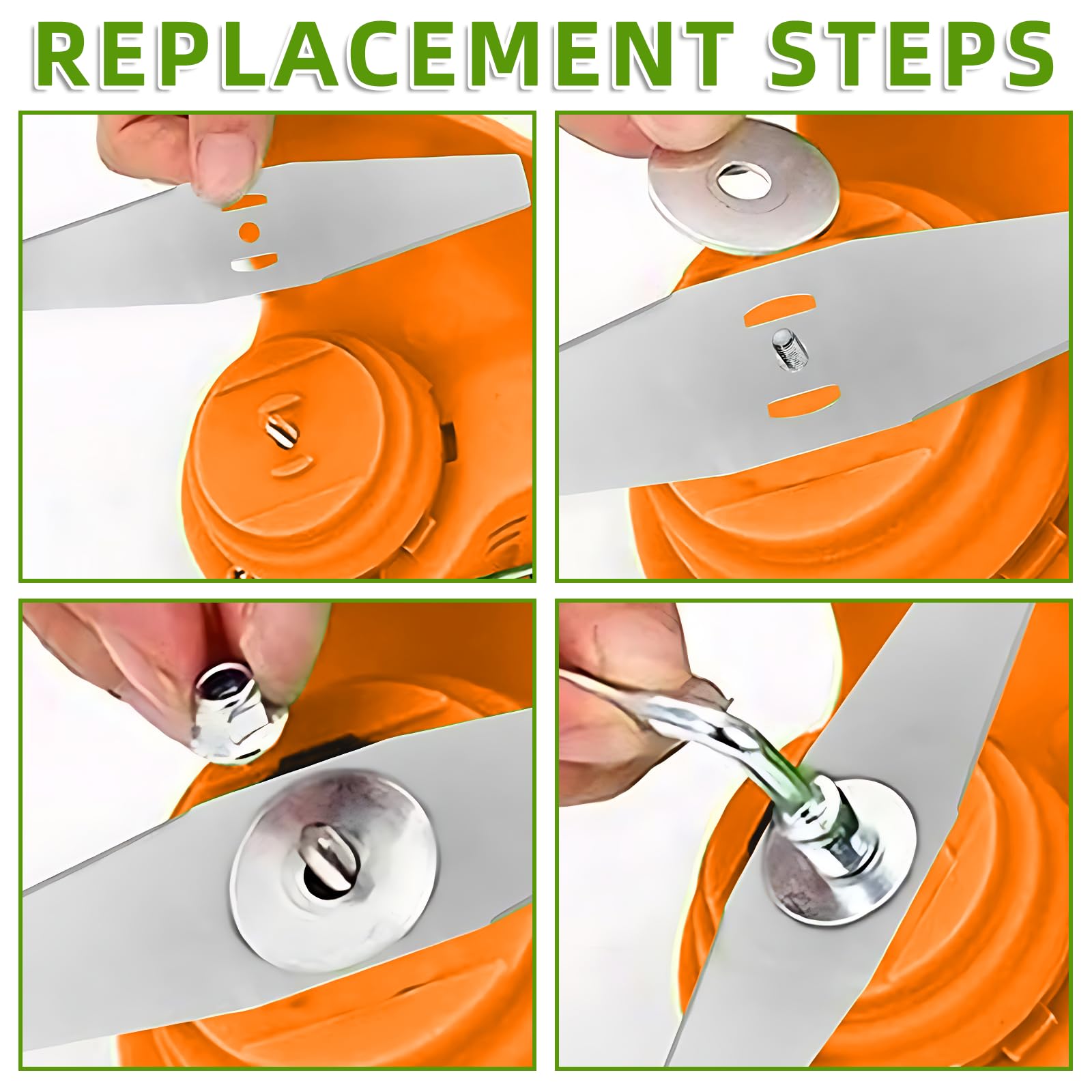 REPLACEMENT STEPS