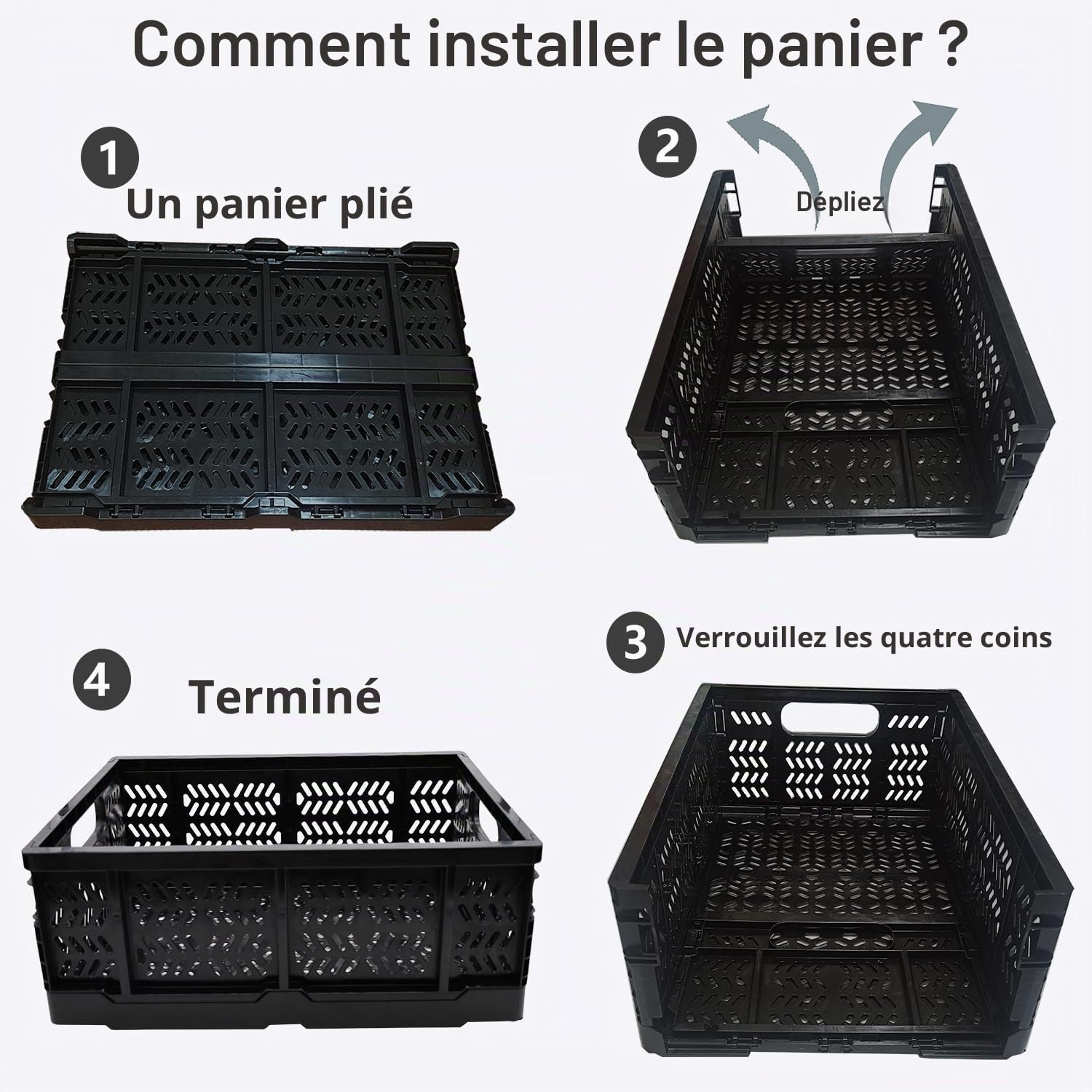 Comment installer le panier ?

1

Un panier plié

2

Dépliez

3

Verrouillez les quatre coins

4

Terminé