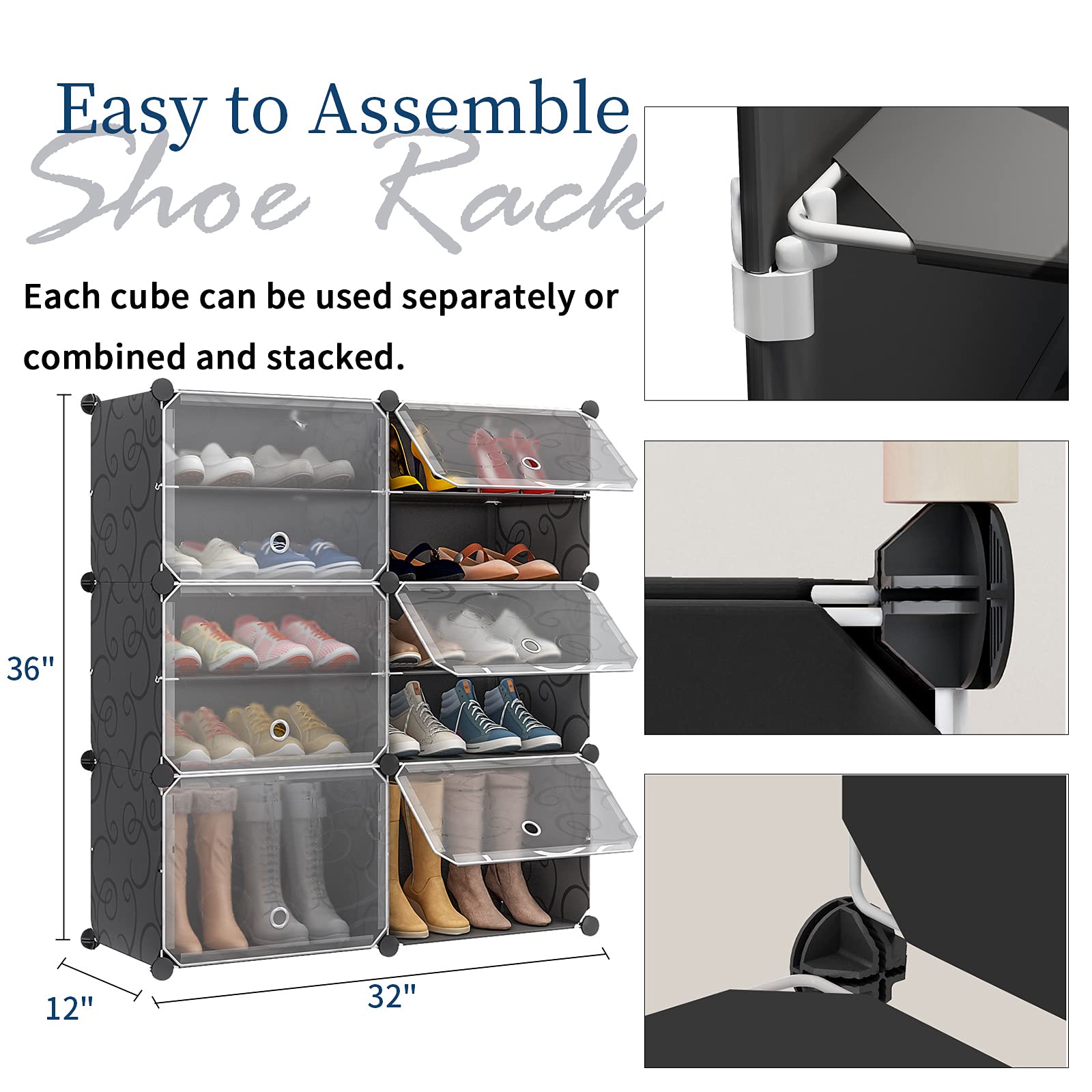 Easy to Assemble
Shoe Rack

Each cube can be used separately or combined and stacked.

36"

12"

32"