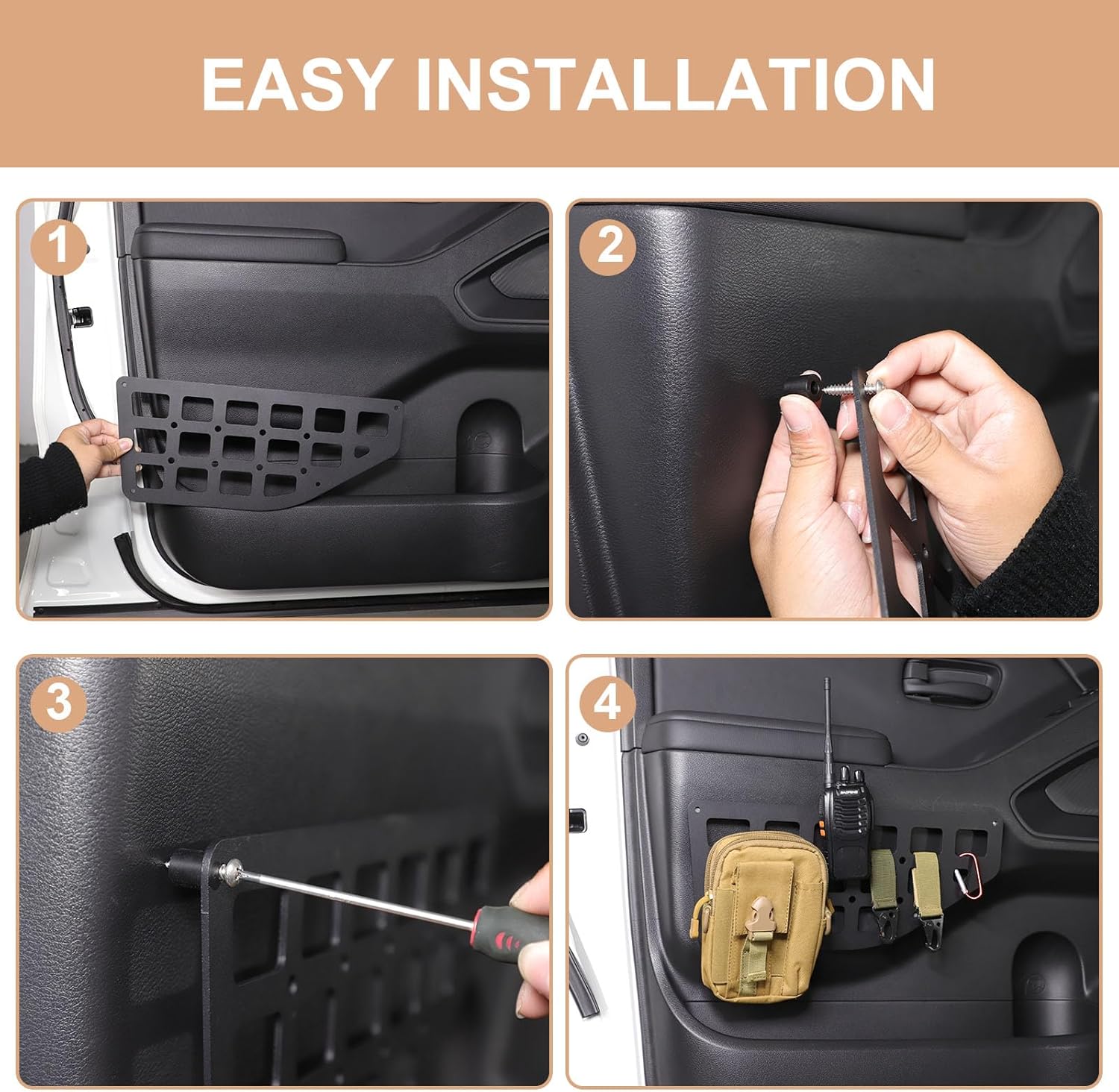 EASY INSTALLATION

1

2

3

4

BAOFENG