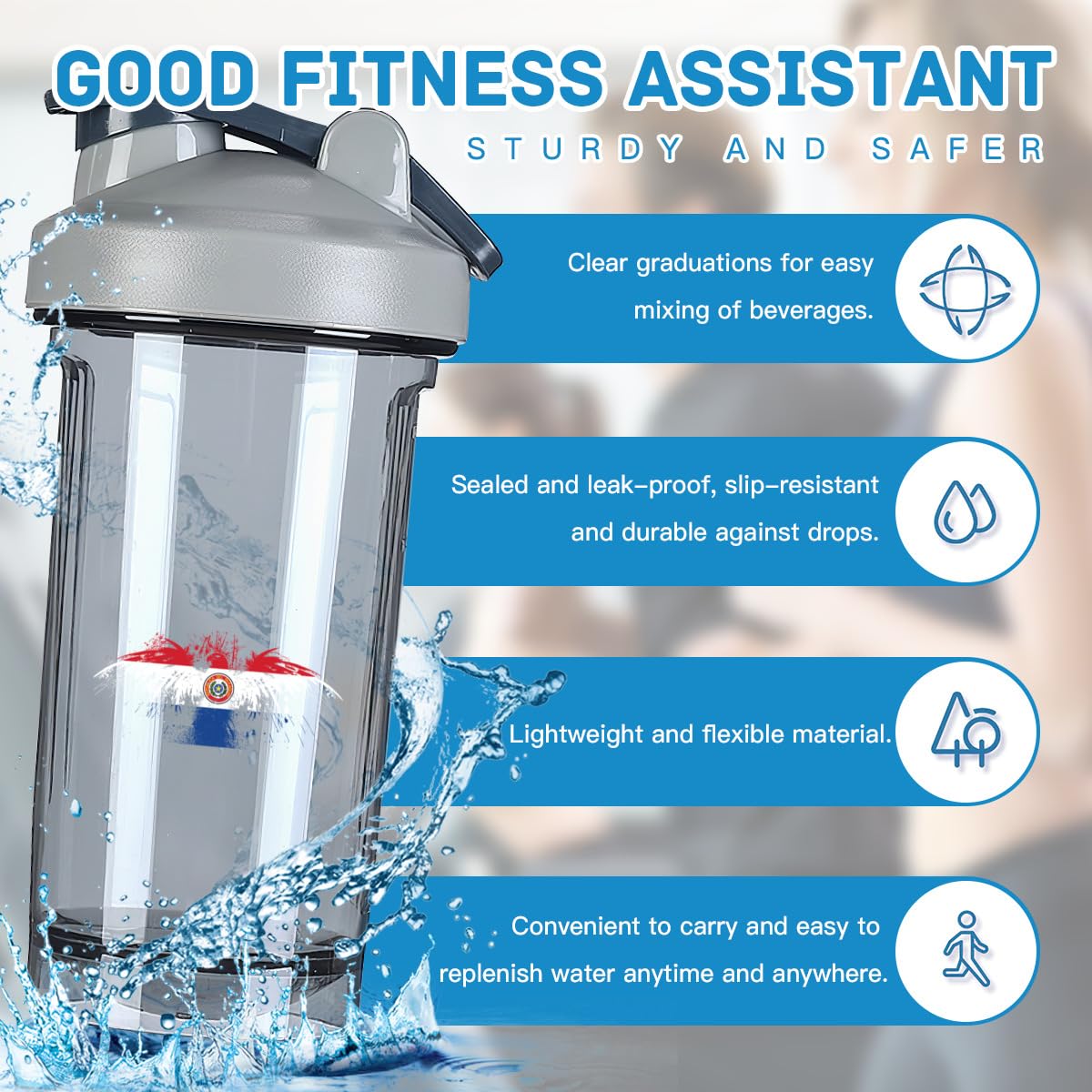 GOOD FITNESS ASSISTANT

STURDY AND SAFER

Clear graduations for easy mixing of beverages.

Sealed and leak-proof, slip-resistant and durable against drops.

Lightweight and flexible material.

Convenient to carry and easy to replenish water anytime and anywhere.