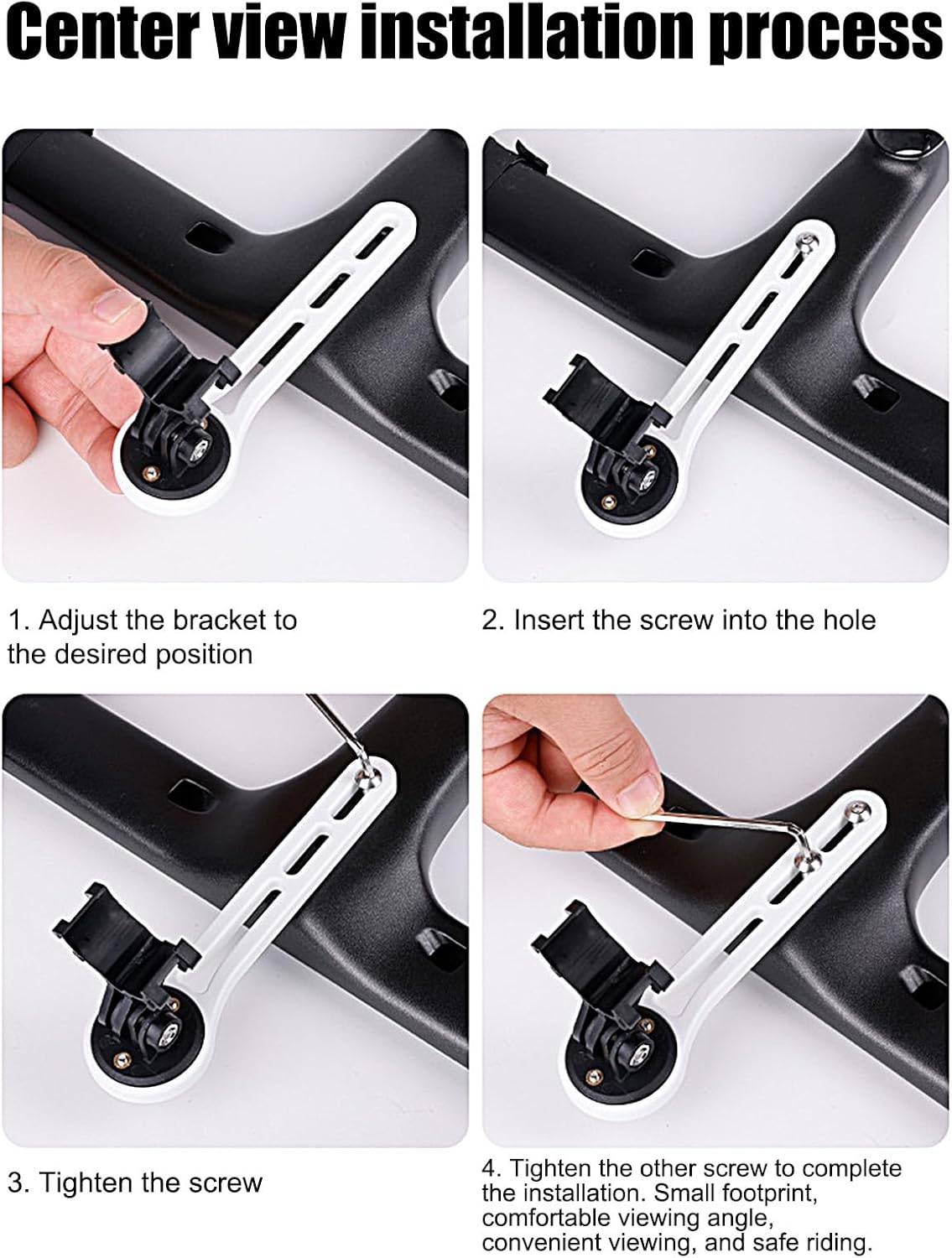 Center view installation process

1. Adjust the bracket to the desired position

2. Insert the screw into the hole

3. Tighten the screw

4. Tighten the other screw to complete the installation. Small footprint, comfortable viewing angle, convenient viewing, and safe riding.