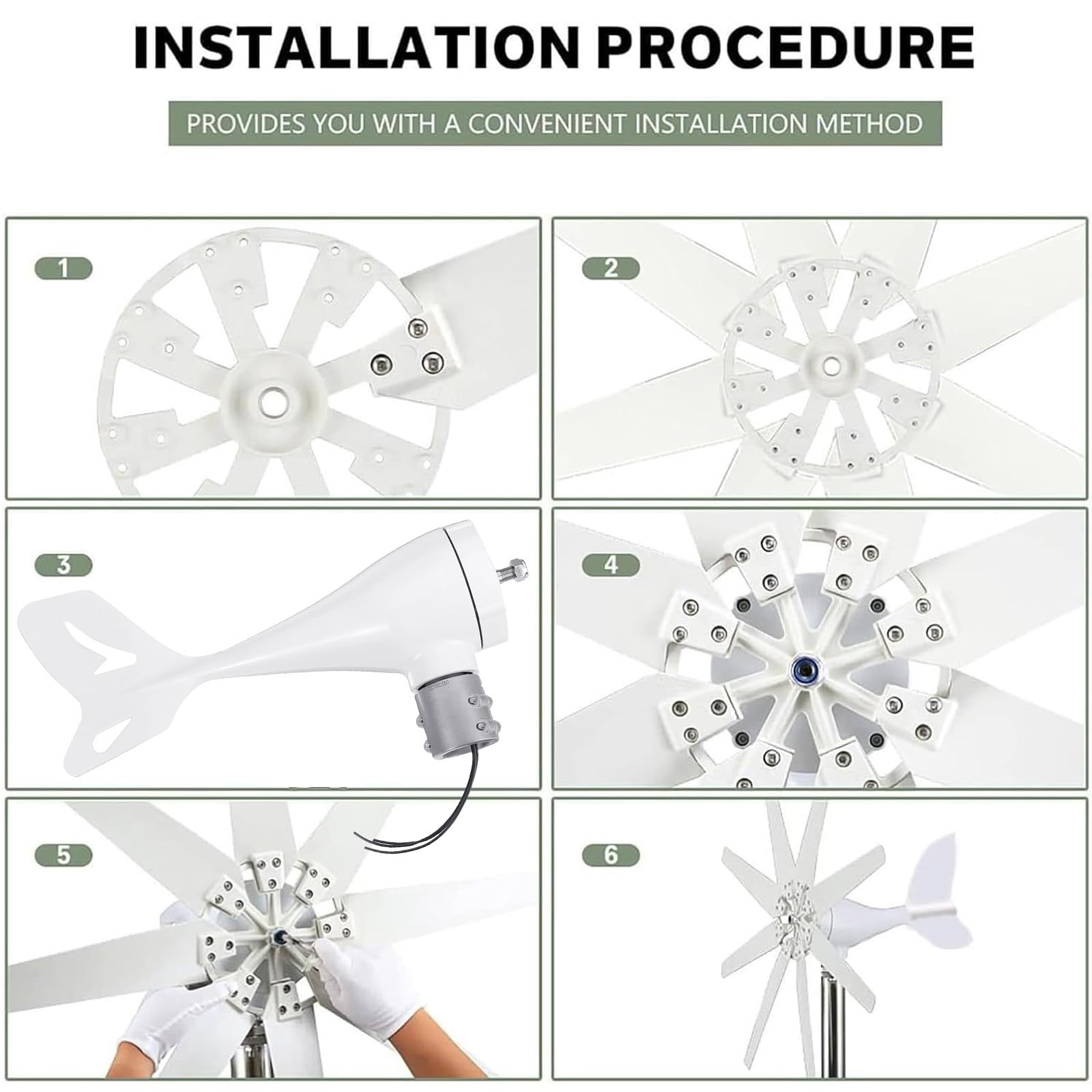 INSTALLATION PROCEDURE

PROVIDES YOU WITH A CONVENIENT INSTALLATION METHOD

1

2

3

4

5

6