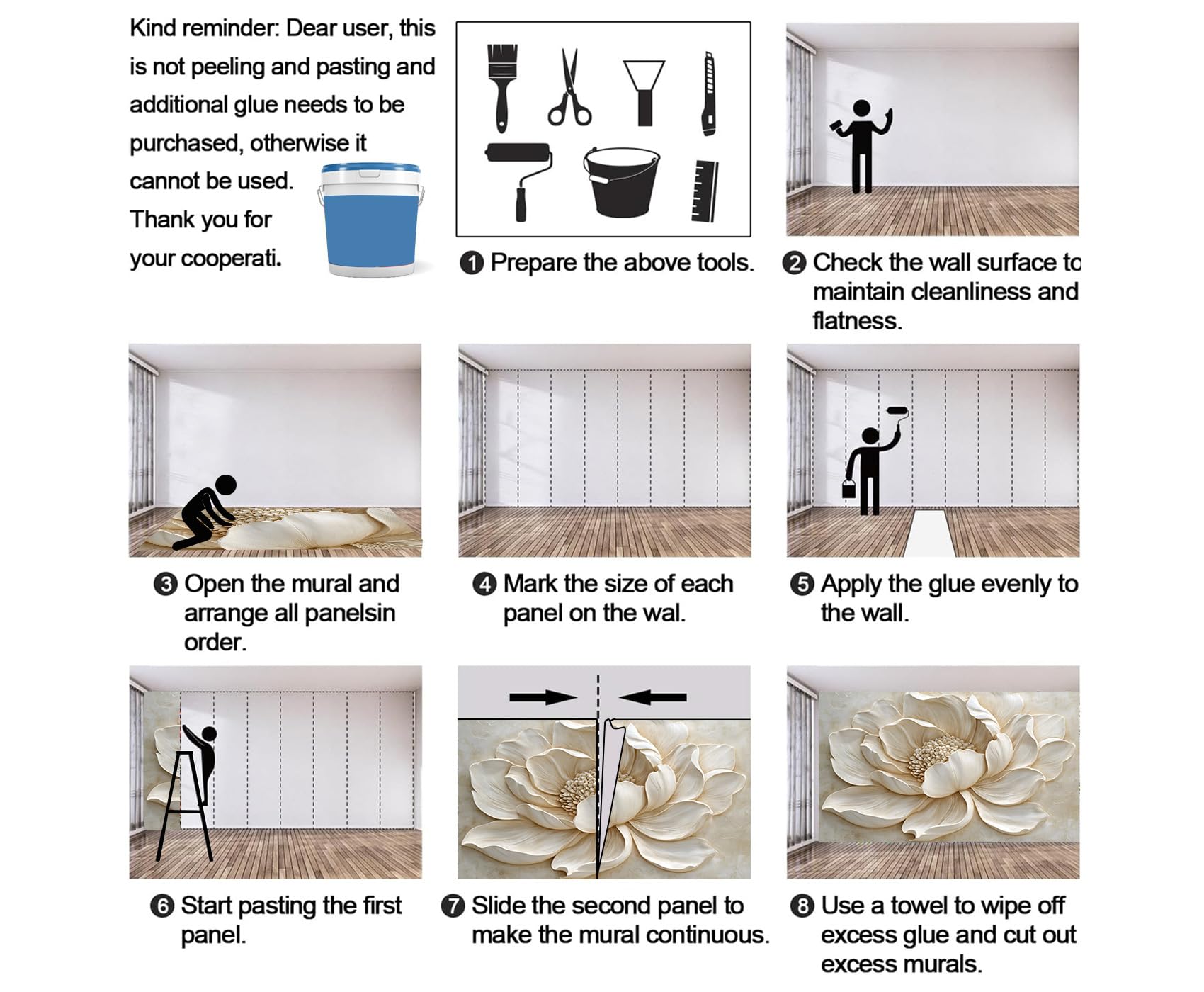 Kind reminder: Dear user, this is not peeling and pasting and additional glue needs to be purchased, otherwise it cannot be used. Thank you for your cooperati.

❶ Prepare the above tools.

❷ Check the wall surface to maintain cleanliness and flatness.

❸ Open the mural and arrange all panelsin order.

❹ Mark the size of each panel on the wal.

❺ Apply the glue evenly to the wall.

❻ Start pasting the first panel.

❼ Slide the second panel to make the mural continuous.

❽ Use a towel to wipe off excess glue and cut out excess murals.