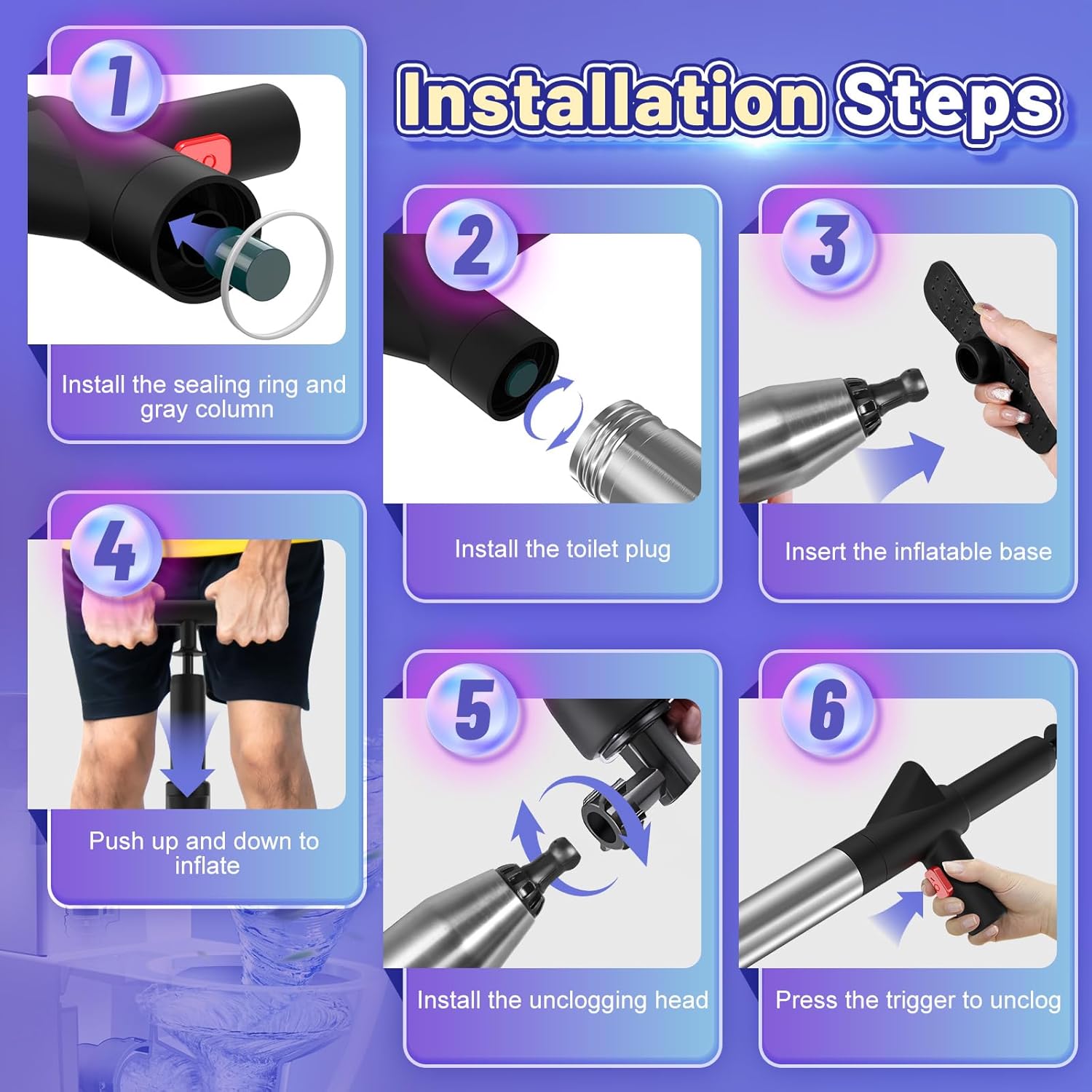 Installation Steps

1

Install the sealing ring and gray column

2

Install the toilet plug

3

Insert the inflatable base

4

Push up and down to inflate

5

Install the unclogging head

6

Press the trigger to unclog