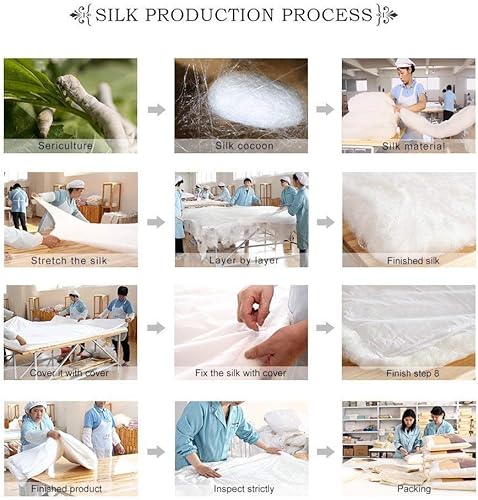 SILK PRODUCTION PROCESS

Sericulture

Silk cocoon

Silk material

Stretch the silk

Layer by layer

Finished silk

Cover it with cover

Fix the silk with cover

Finish step 8

Finished product

Inspect strictly

Packing