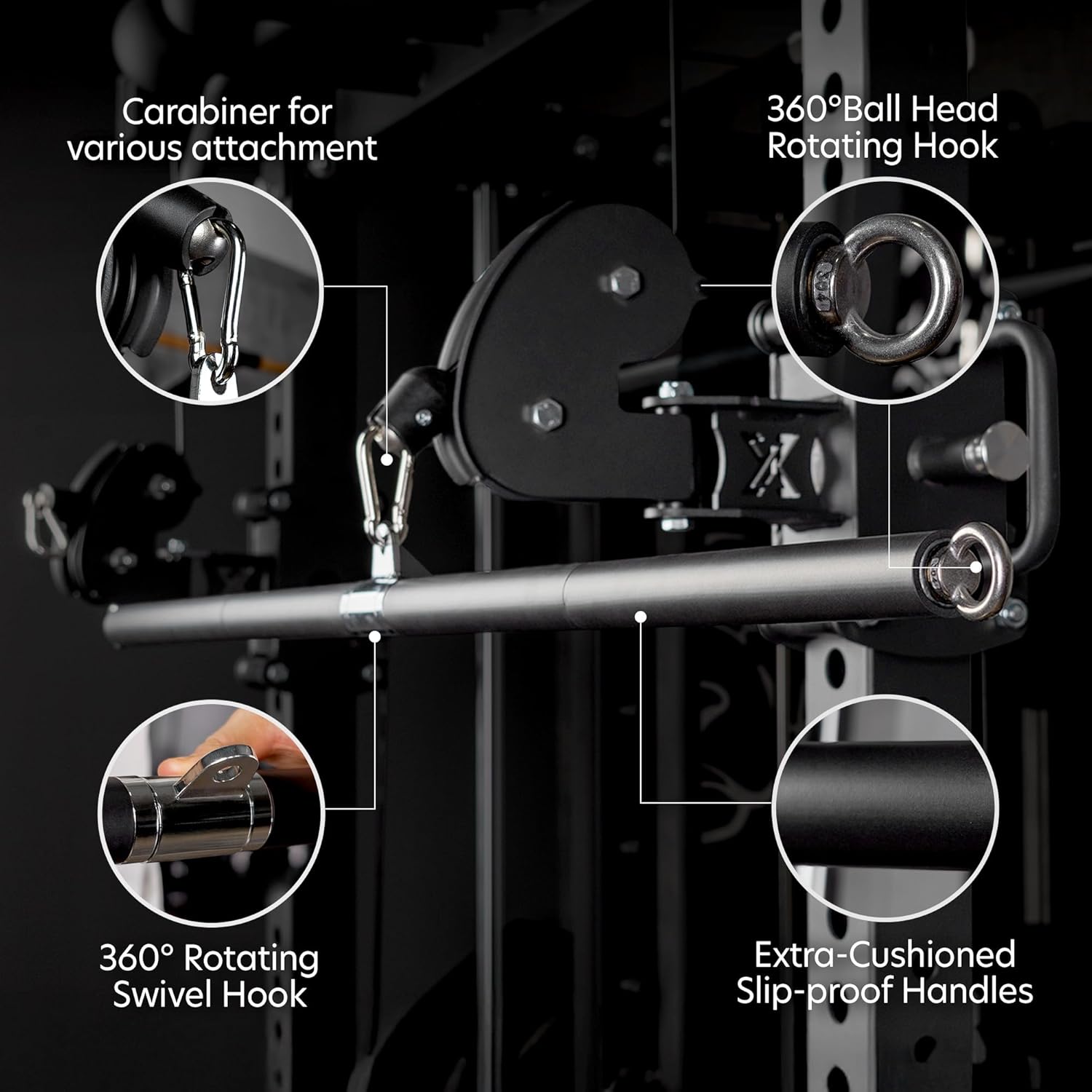 Carabiner for various attachment

360°Ball Head Rotating Hook

360° Rotating Swivel Hook

Extra-Cushioned Slip-proof Handles