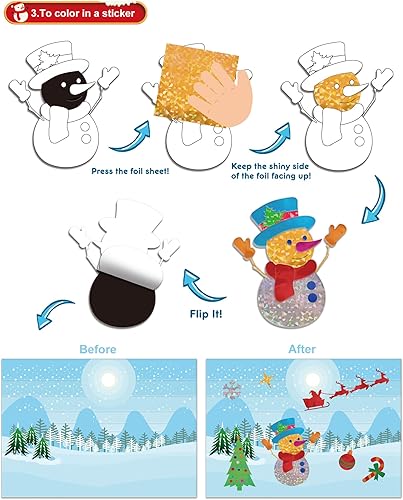 3.To color in a sticker

Press the foil sheet!

Keep the shiny side of the foil facing up!

Flip It!

Before

After