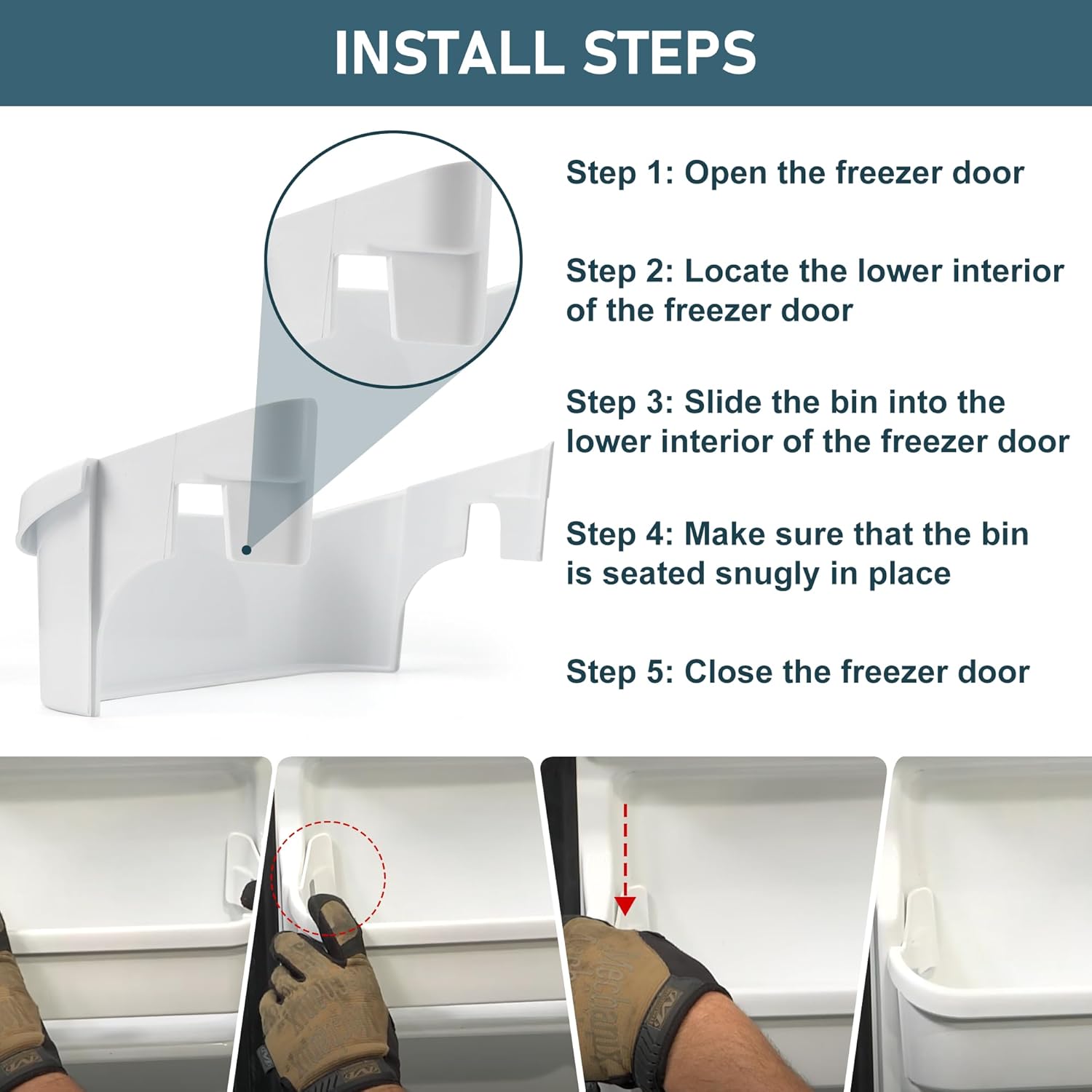 INSTALL STEPS

Step 1: Open the freezer door

Step 2: Locate the lower interior of the freezer door

Step 3: Slide the bin into the lower interior of the freezer door

Step 4: Make sure that the bin is seated snugly in place

Step 5: Close the freezer door

Mechanix