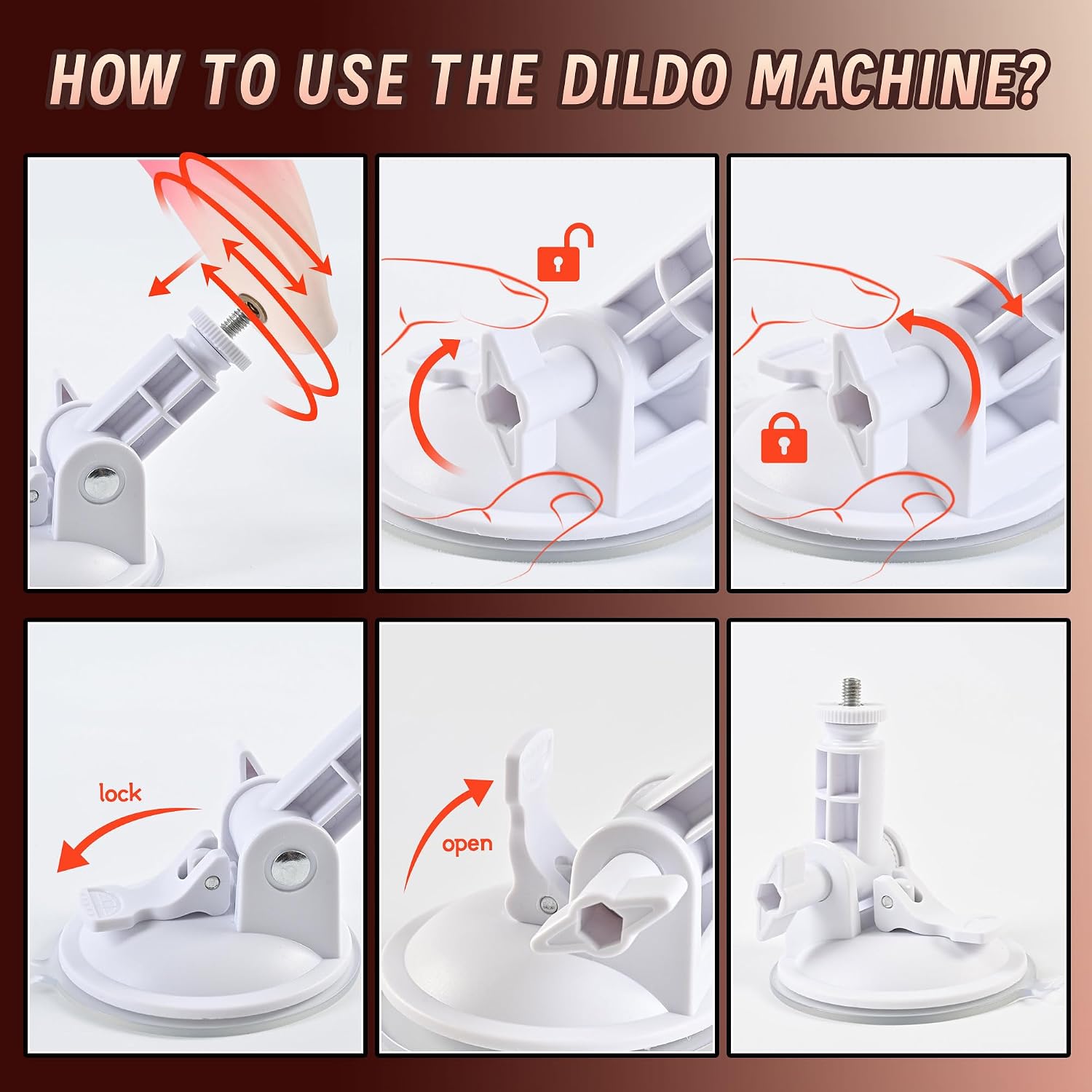 HOW TO USE THE DILDO MACHINE?

lock

open