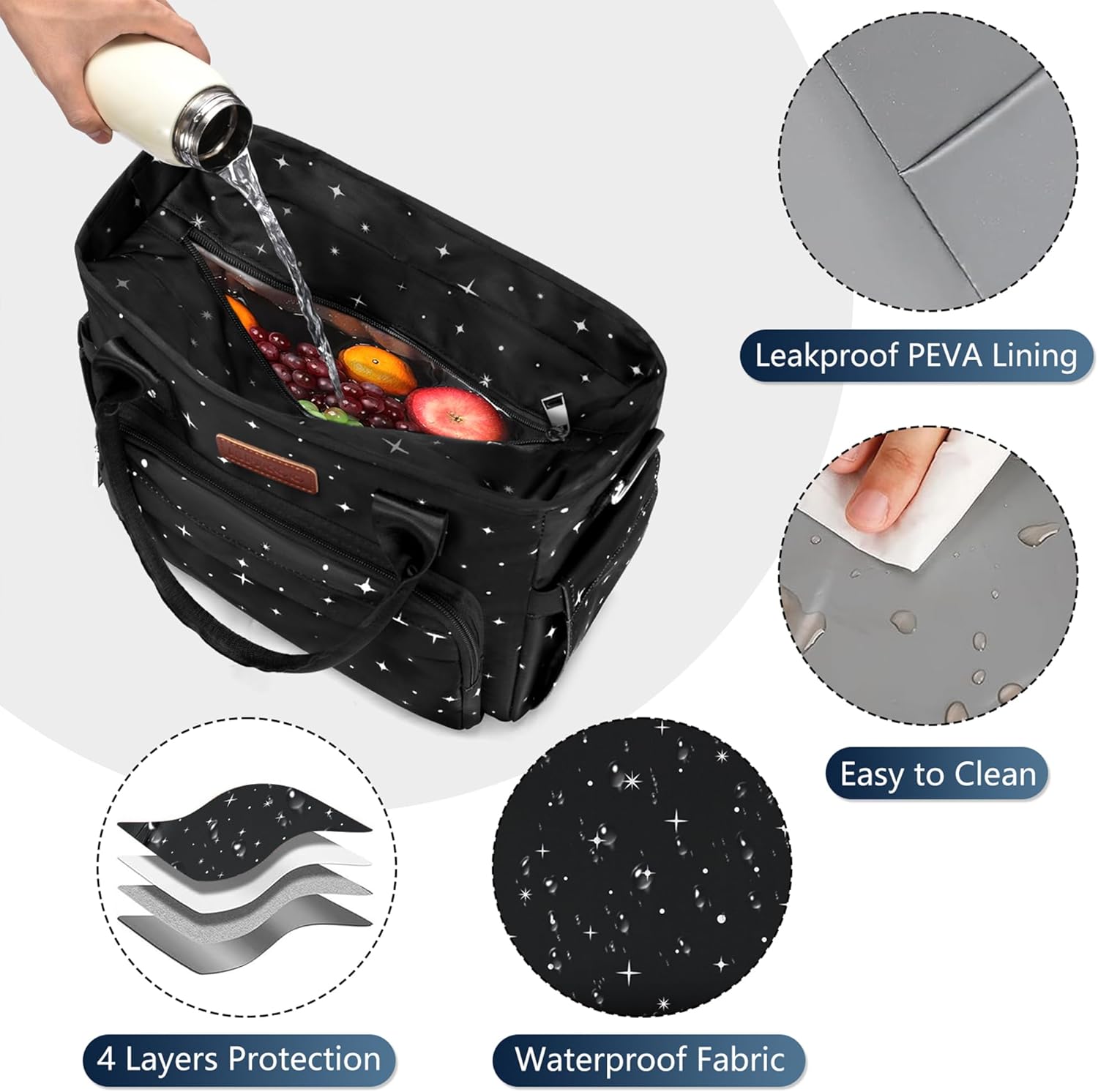 Leakproof PEVA Lining

Easy to Clean

4 Layers Protection

Waterproof Fabric