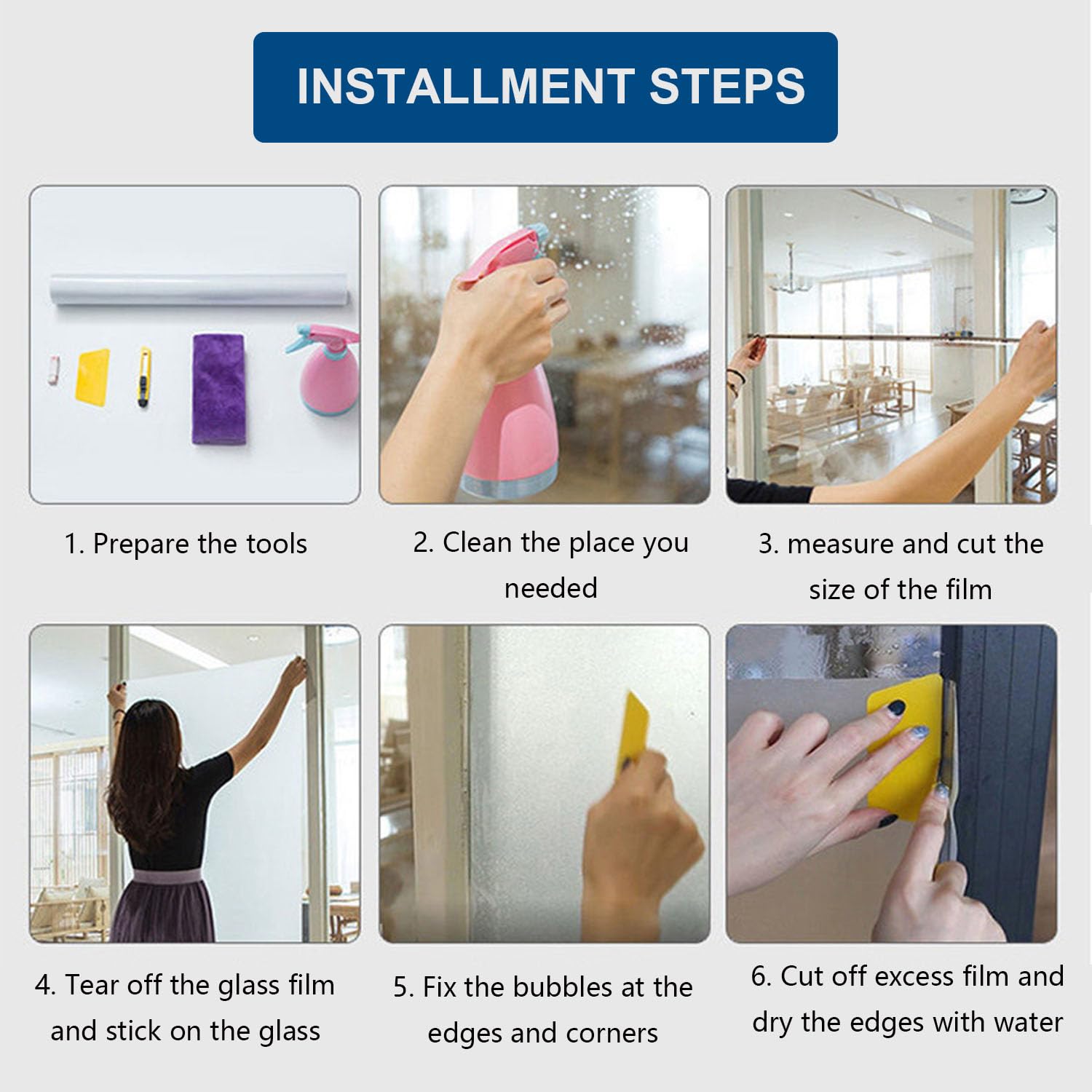 INSTALLMENT STEPS

1. Prepare the tools

2. Clean the place you needed

3. measure and cut the size of the film

4. Tear off the glass film and stick on the glass

5. Fix the bubbles at the edges and corners

6. Cut off excess film and dry the edges with water