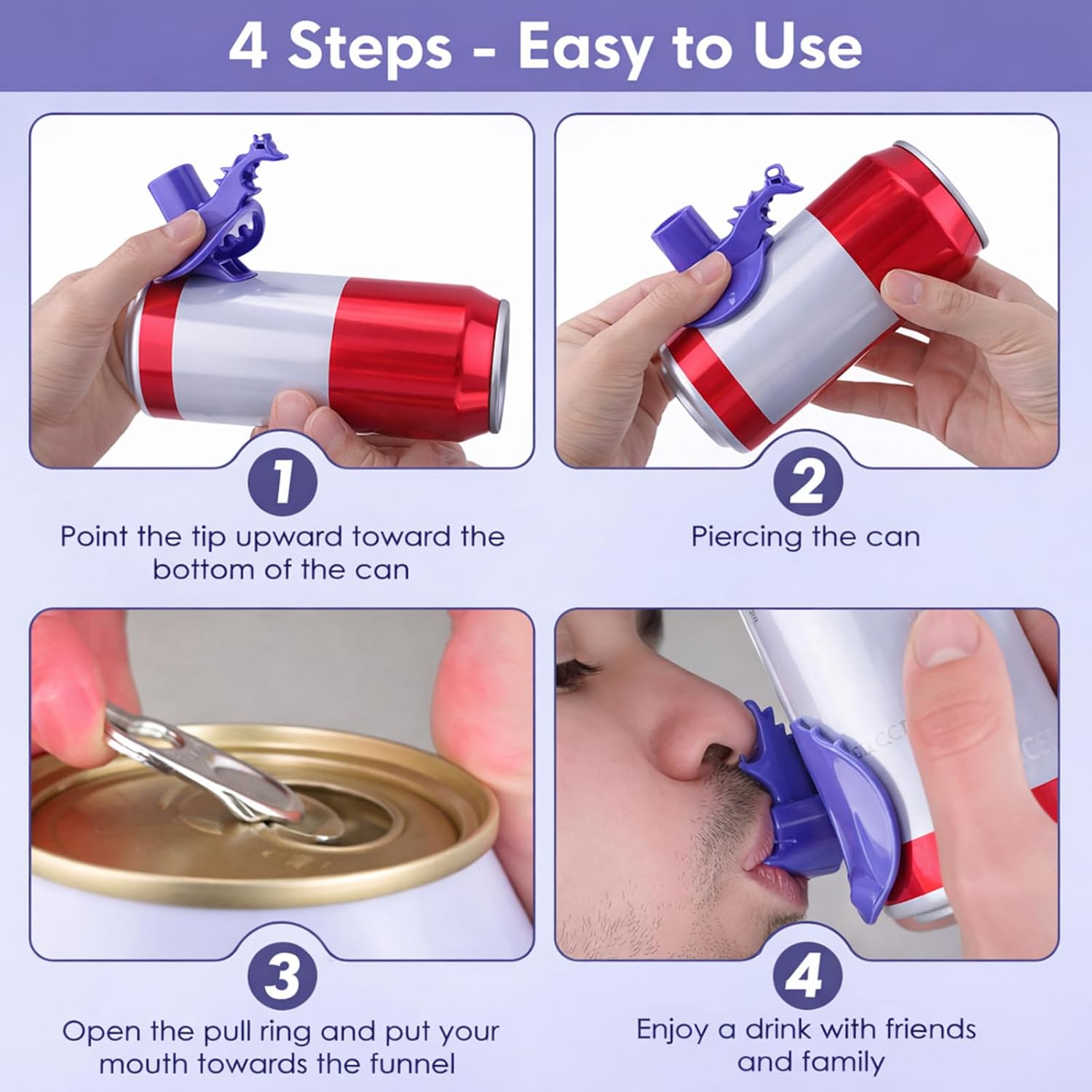 4 Steps - Easy to Use

1
Point the tip upward toward the bottom of the can

2
Piercing the can

3
Open the pull ring and put your mouth towards the funnel

4
Enjoy a drink with friends and family