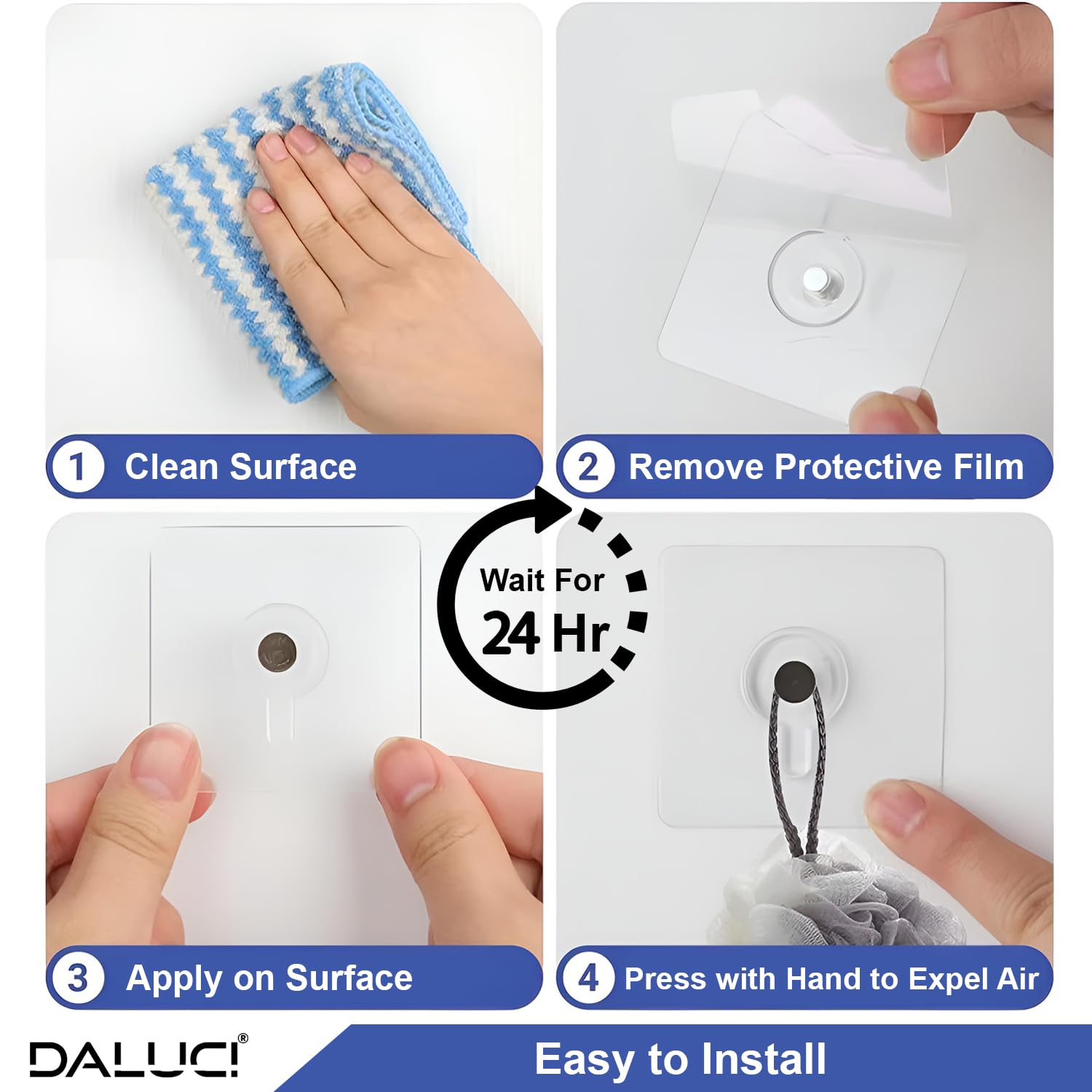 1 Clean Surface

2 Remove Protective Film

Wait For 24 Hr

3 Apply on Surface

4 Press with Hand to Expel Air

DALUCI®

Easy to Install