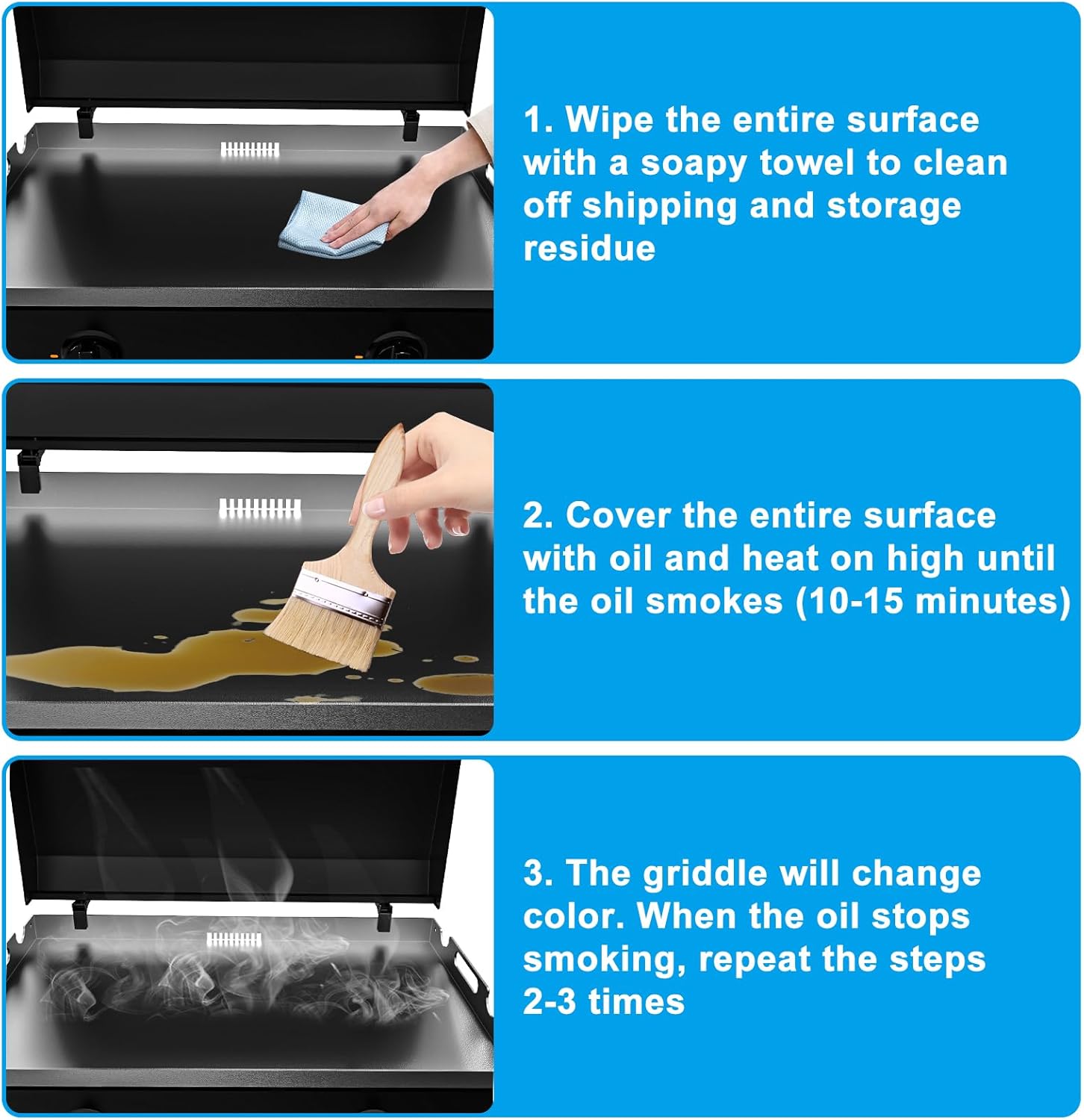 1. Wipe the entire surface with a soapy towel to clean off shipping and storage residue

2. Cover the entire surface with oil and heat on high until the oil smokes (10-15 minutes)

3. The griddle will change color. When the oil stops smoking, repeat the steps 2-3 times