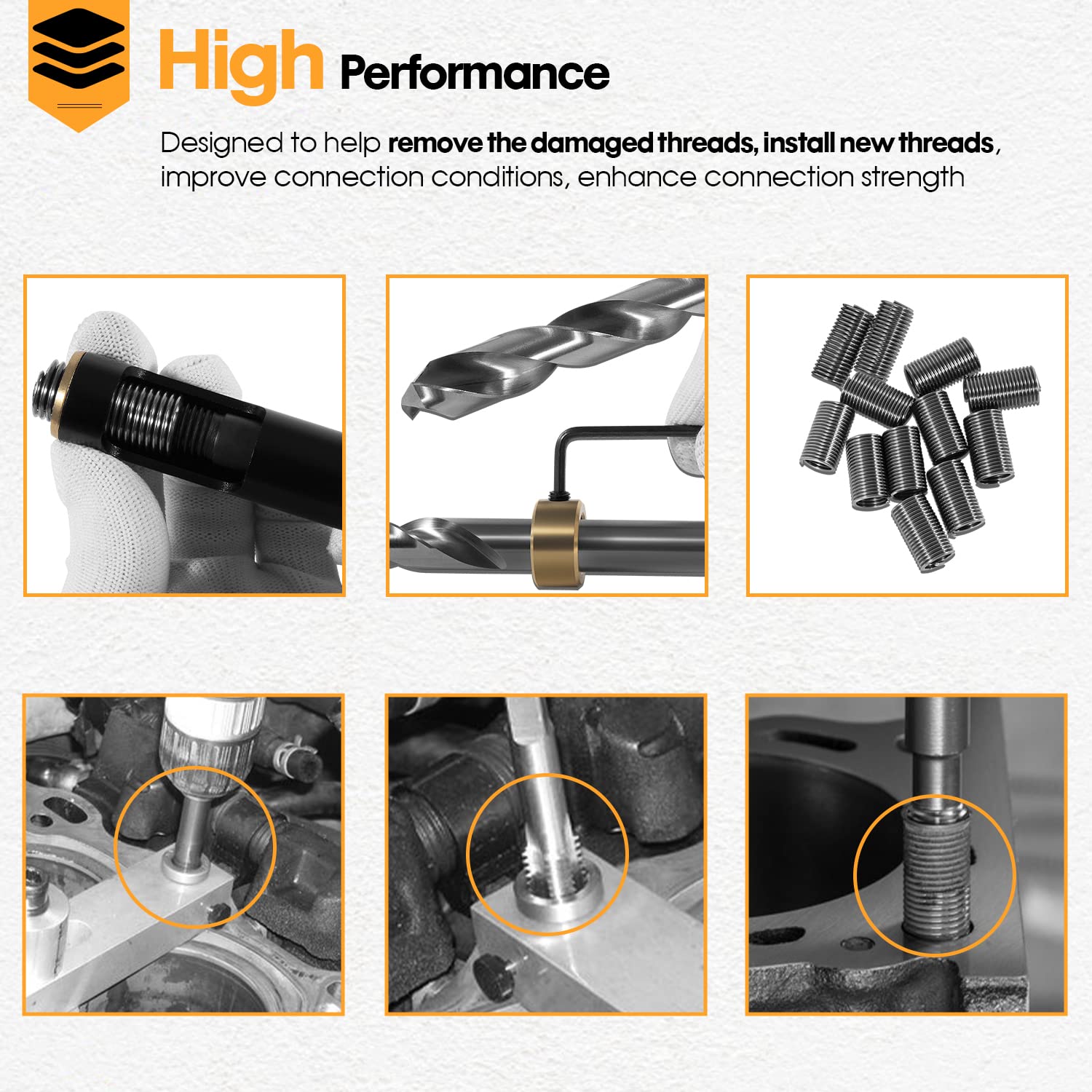 High Performance

Designed to help remove the damaged threads, install new threads, improve connection conditions, enhance connection strength