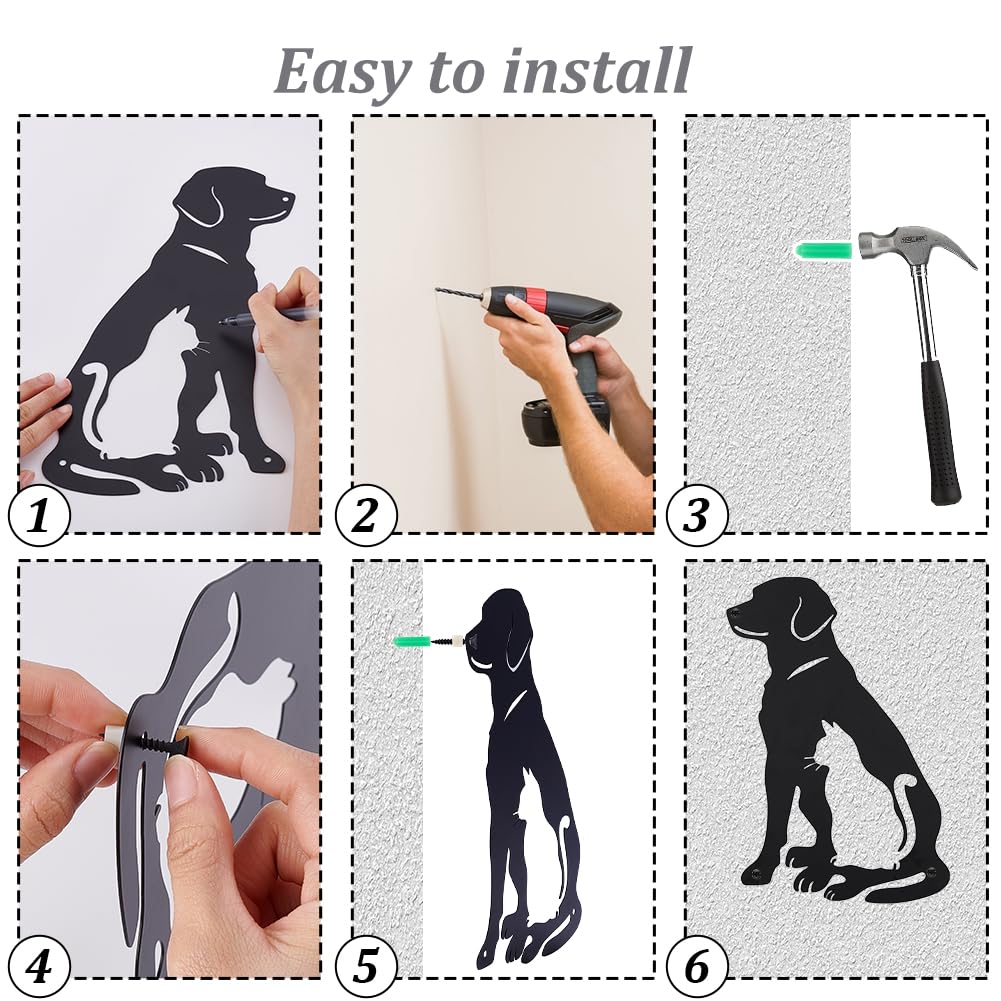 Easy to install

1

2

3

4

5

6