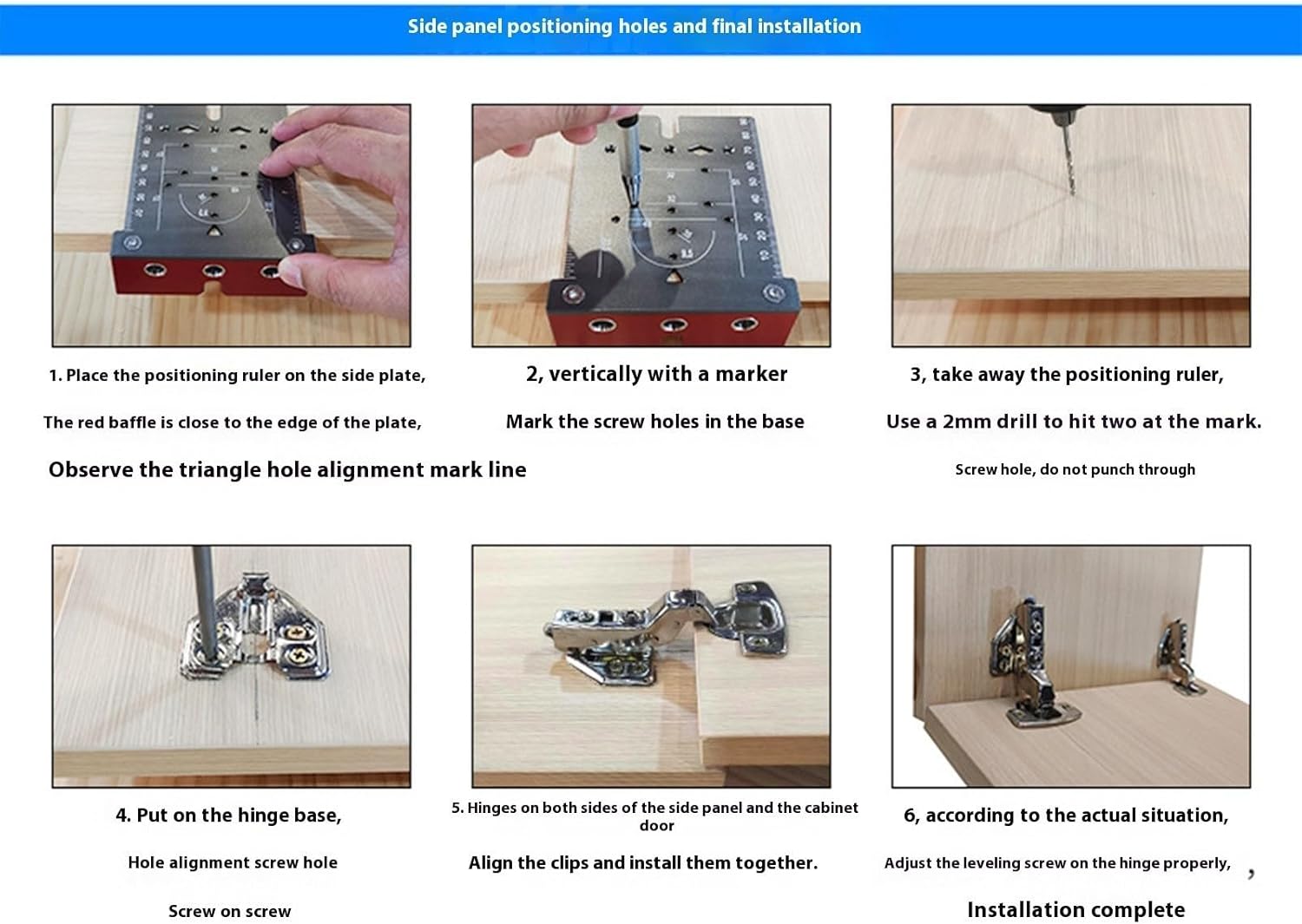 Side panel positioning holes and final installation

1. Place the positioning ruler on the side plate,

The red baffle is close to the edge of the plate,

Observe the triangle hole alignment mark line

2, vertically with a marker

Mark the screw holes in the base

3, take away the positioning ruler,

Use a 2mm drill to hit two at the mark.

Screw hole, do not punch through

4. Put on the hinge base,

Hole alignment screw hole

Screw on screw

5. Hinges on both sides of the side panel and the cabinet door

Align the clips and install them together.

6, according to the actual situation,

Adjust the leveling screw on the hinge properly, ,

Installation complete