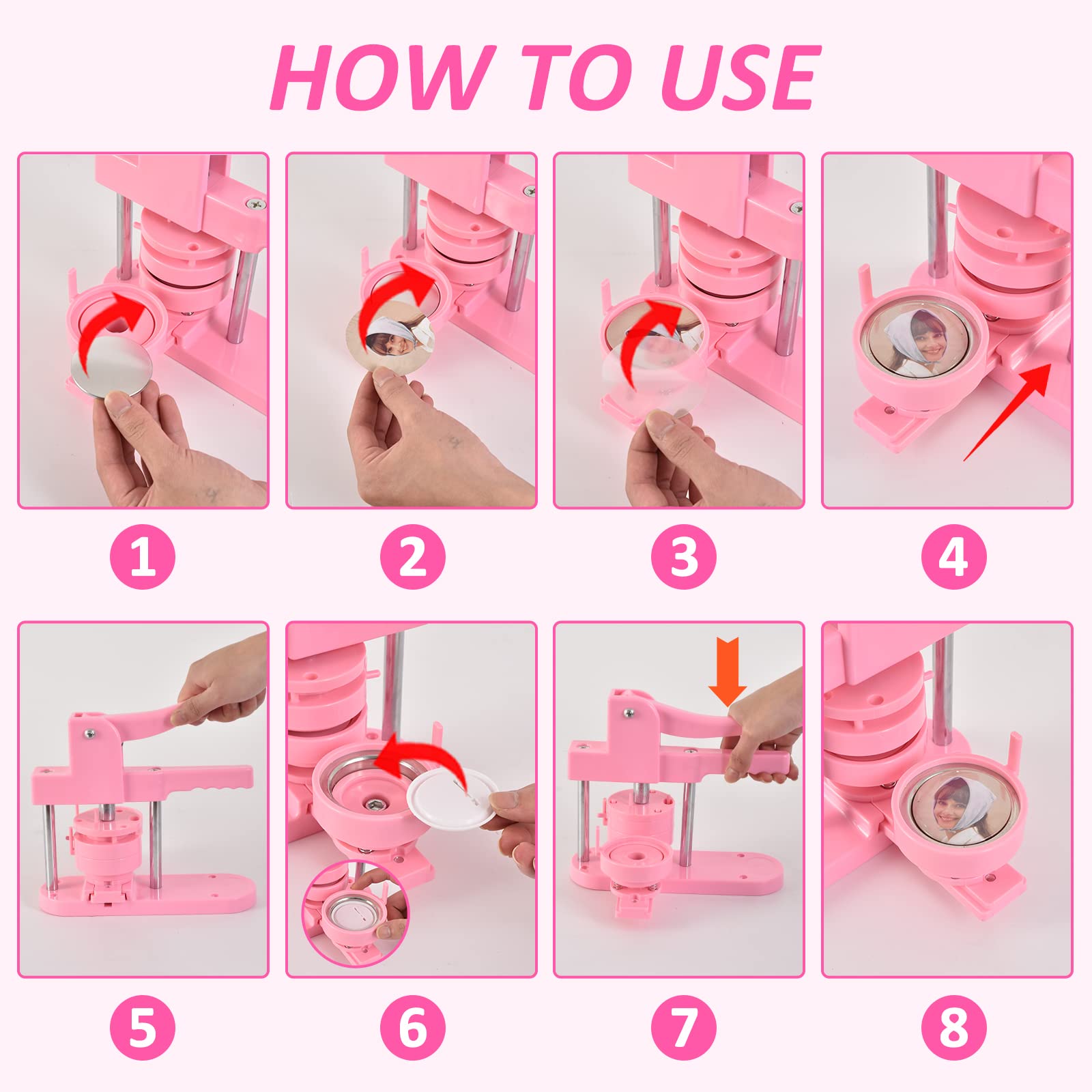 HOW TO USE

1

2

3

4

5

6

7

8