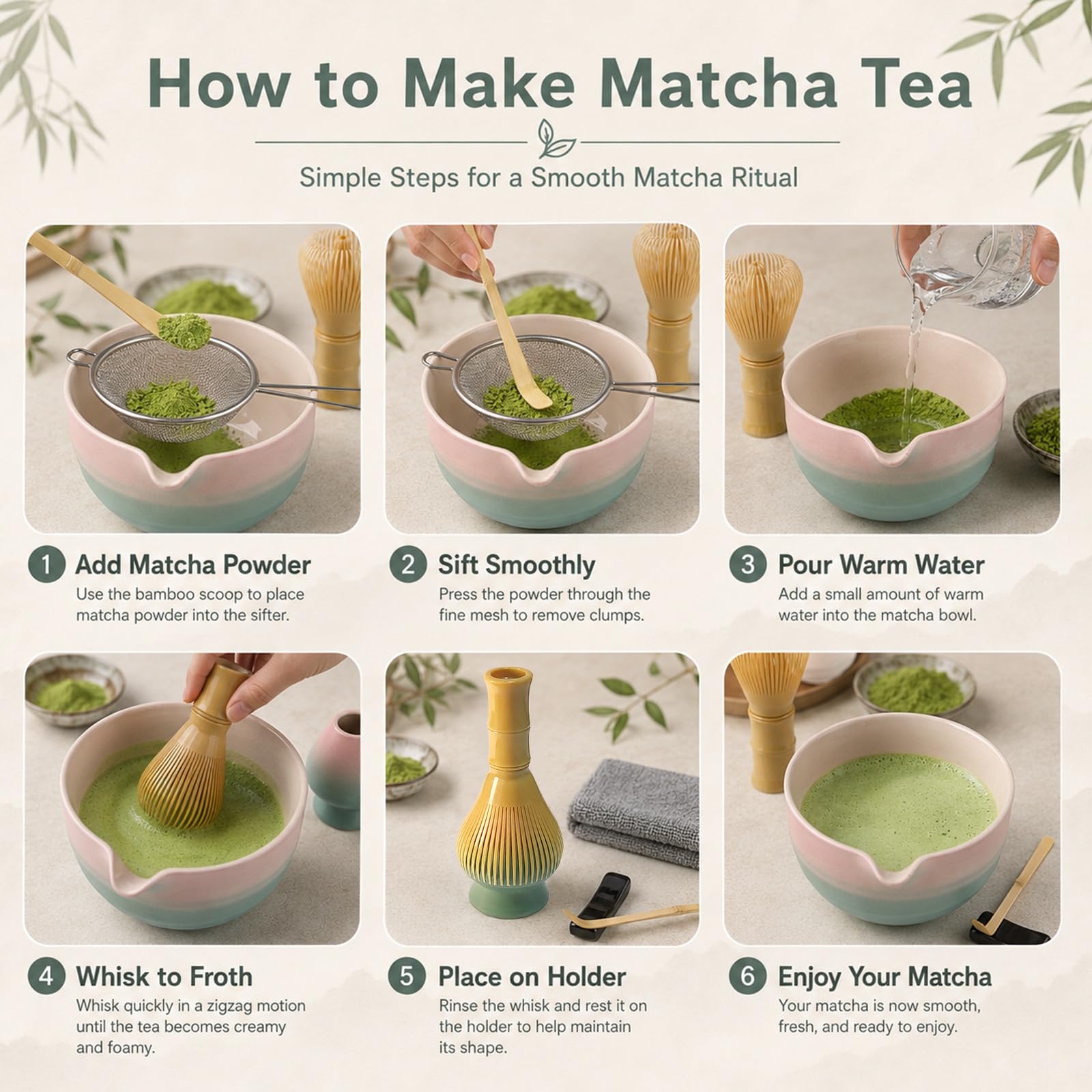 How to Make Matcha Tea

Simple Steps for a Smooth Matcha Ritual

1 Add Matcha Powder
Use the bamboo scoop to place matcha powder into the sifter.

2 Sift Smoothly
Press the powder through the fine mesh to remove clumps.

3 Pour Warm Water
Add a small amount of warm water into the matcha bowl.

4 Whisk to Froth
Whisk quickly in a zigzag motion until the tea becomes creamy and foamy.

5 Place on Holder
Rinse the whisk and rest it on the holder to help maintain its shape.

6 Enjoy Your Matcha
Your matcha is now smooth, fresh, and ready to enjoy.