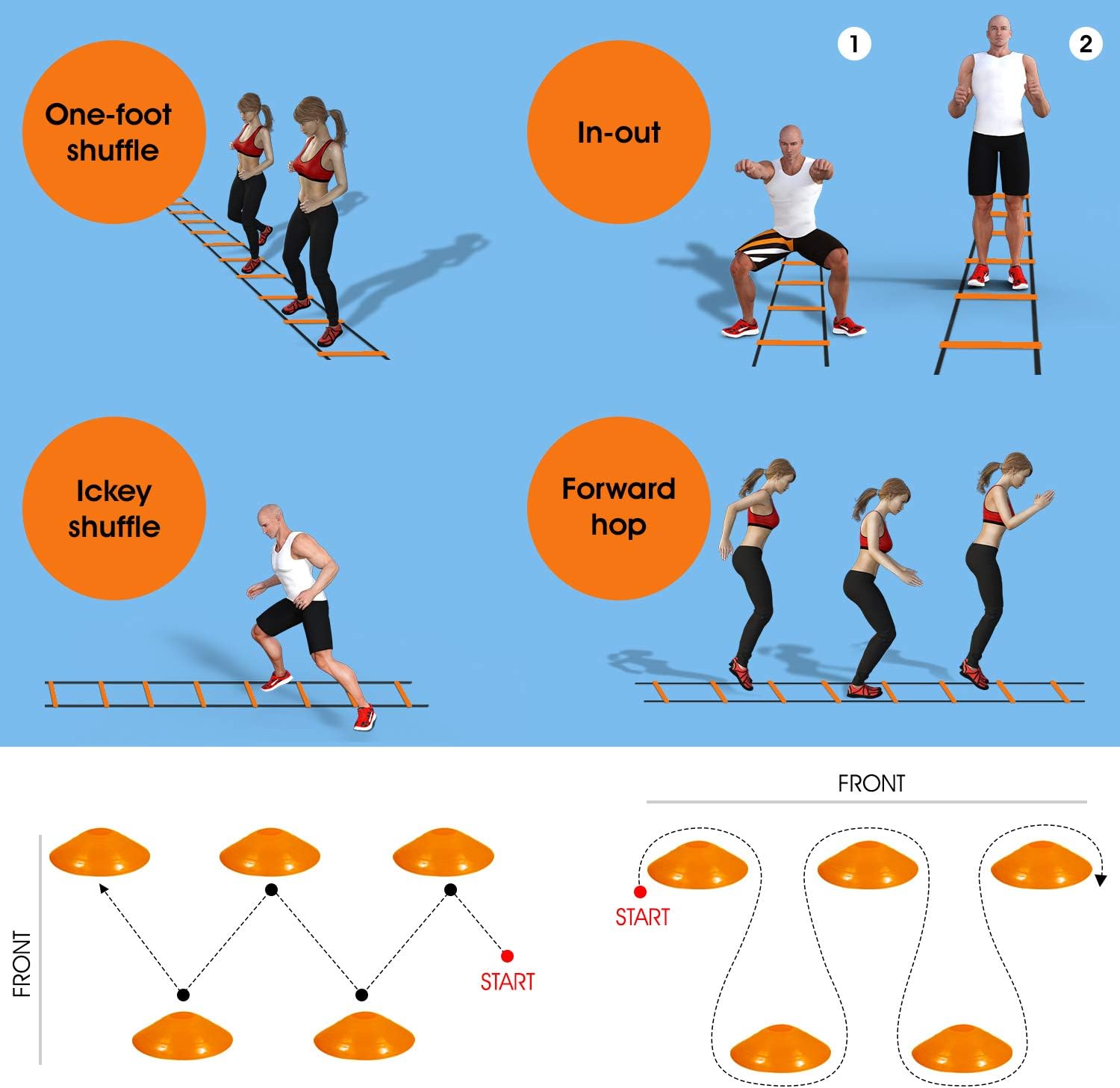 One-foot shuffle

In-out

1

2

Ickey shuffle

Forward hop

FRONT

START

FRONT

START