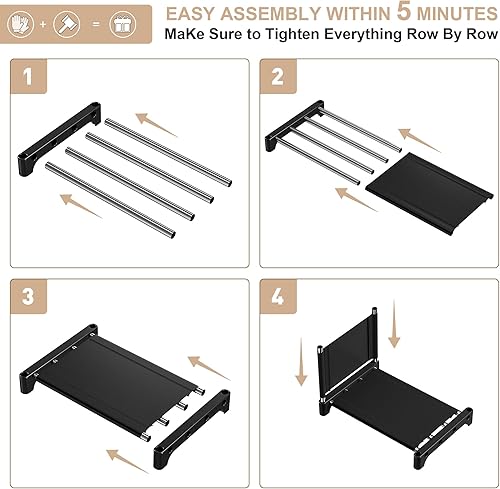 + =

EASY ASSEMBLY WITHIN 5 MINUTES
MaKe Sure to Tighten Everything Row By Row

1

2

3

4