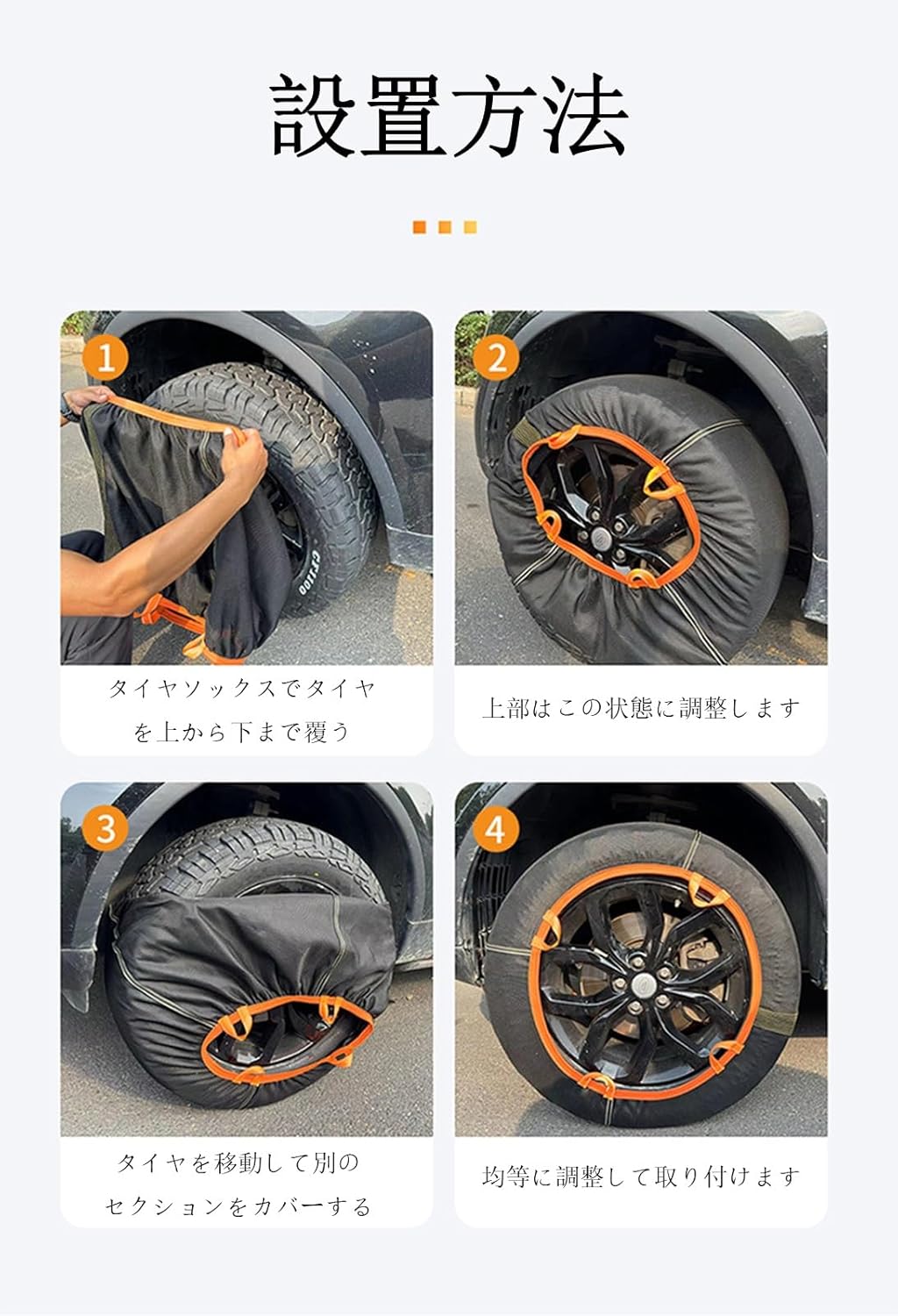 設置方法

1

タイヤソックスでタイヤを上から下まで覆う

2

上部はこの状態に調整します

3

タイヤを移動して別のセクションをカバーする

4

均等に調整して取り付けます