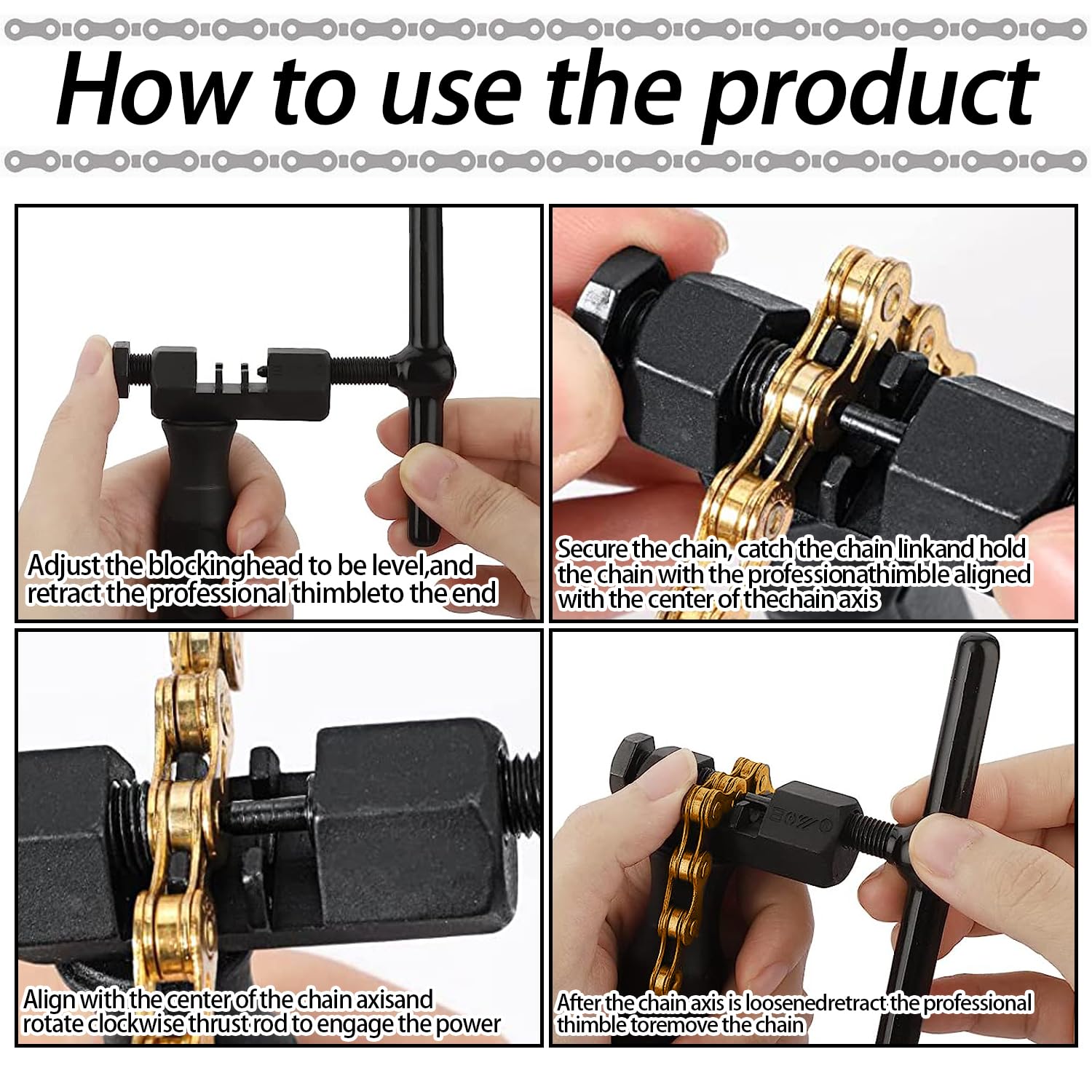 How to use the product

Adjust the blockinghead to be level,and retract the professional thimbleto the end

Secure the chain, catch the chain linkand hold the chain with the professionathimble aligned with the center of thechain axis

Align with the center of the chain axisand rotate clockwise thrust rod to engage the power

After the chain axis is loosenedretract the professional thimble toremove the chain