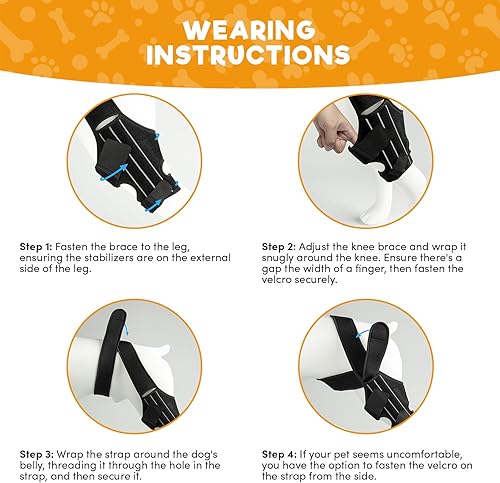 WEARING INSTRUCTIONS

Step 1: Fasten the brace to the leg, ensuring the stabilizers are on the external side of the leg.

Step 2: Adjust the knee brace and wrap it snugly around the knee. Ensure there's a gap the width of a finger, then fasten the velcro securely.

Step 3: Wrap the strap around the dog's belly, threading it through the hole in the strap, and then secure it.

Step 4: If your pet seems uncomfortable, you have the option to fasten the velcro on the strap from the side.