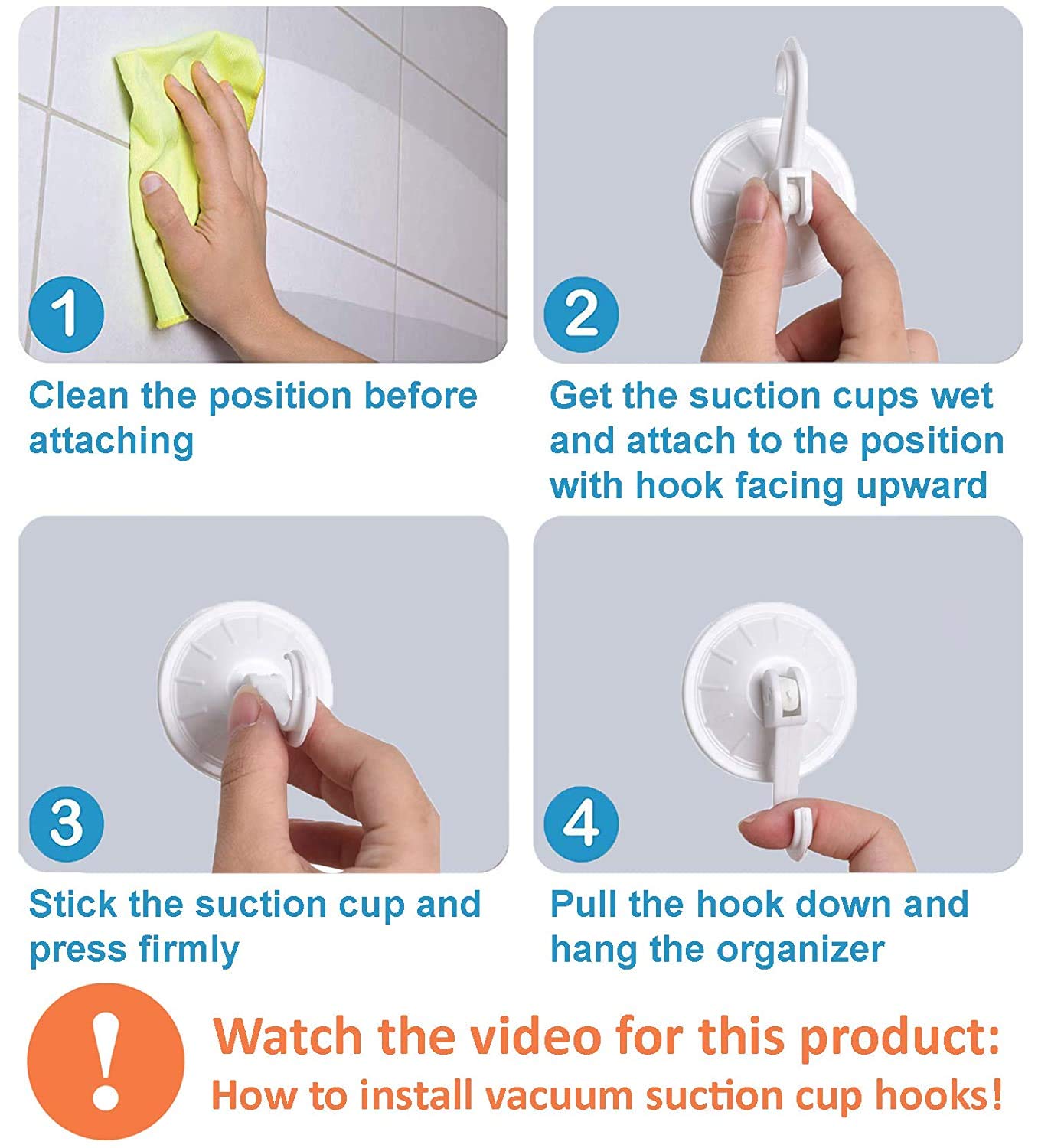 1

Clean the position before attaching

2

Get the suction cups wet and attach to the position with hook facing upward

3

Stick the suction cup and press firmly

4

Pull the hook down and hang the organizer

!

Watch the video for this product:
How to install vacuum suction cup hooks!