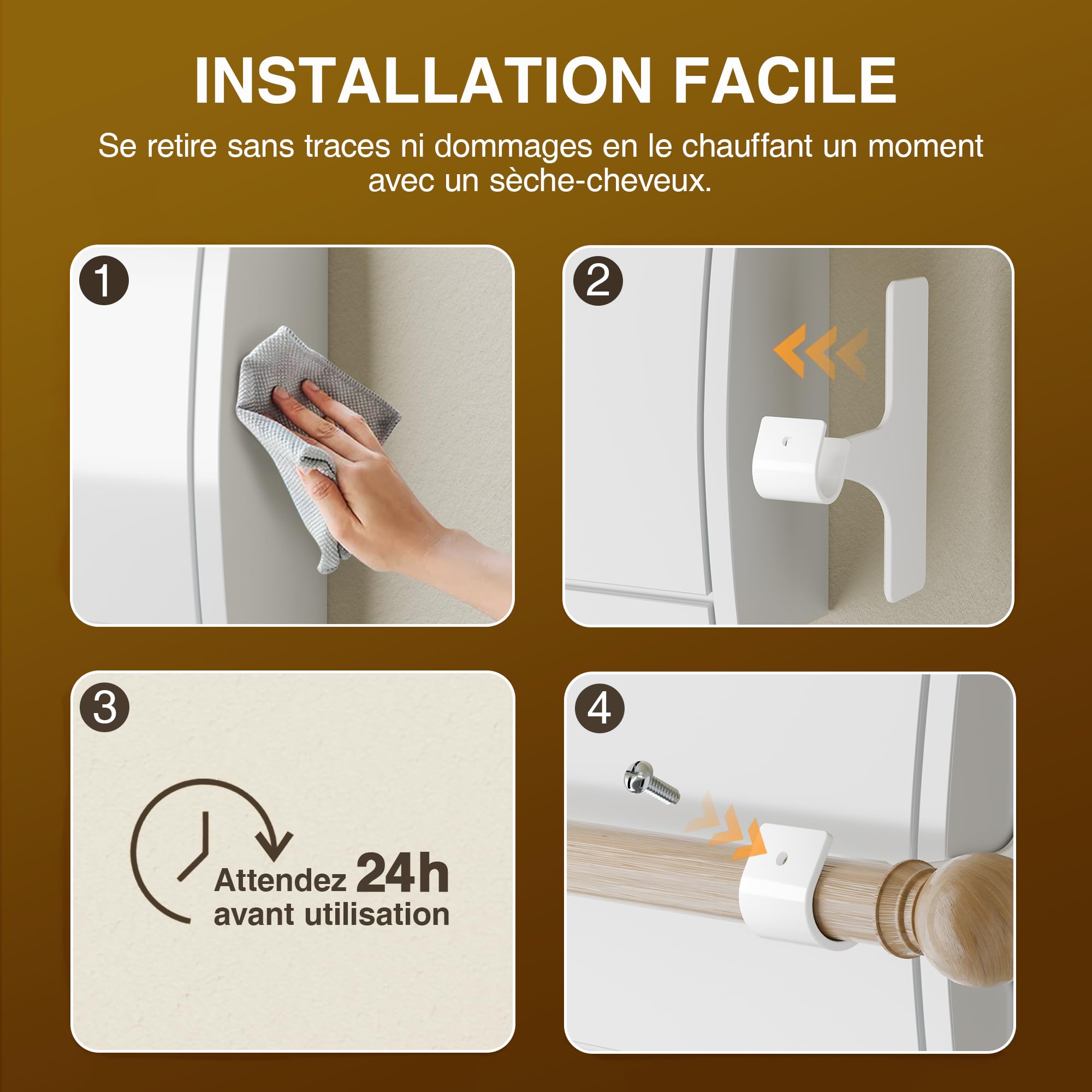 INSTALLATION FACILE

Se retire sans traces ni dommages en le chauffant un moment avec un sèche-cheveux.

1

2

3

Attendez 24h avant utilisation

4