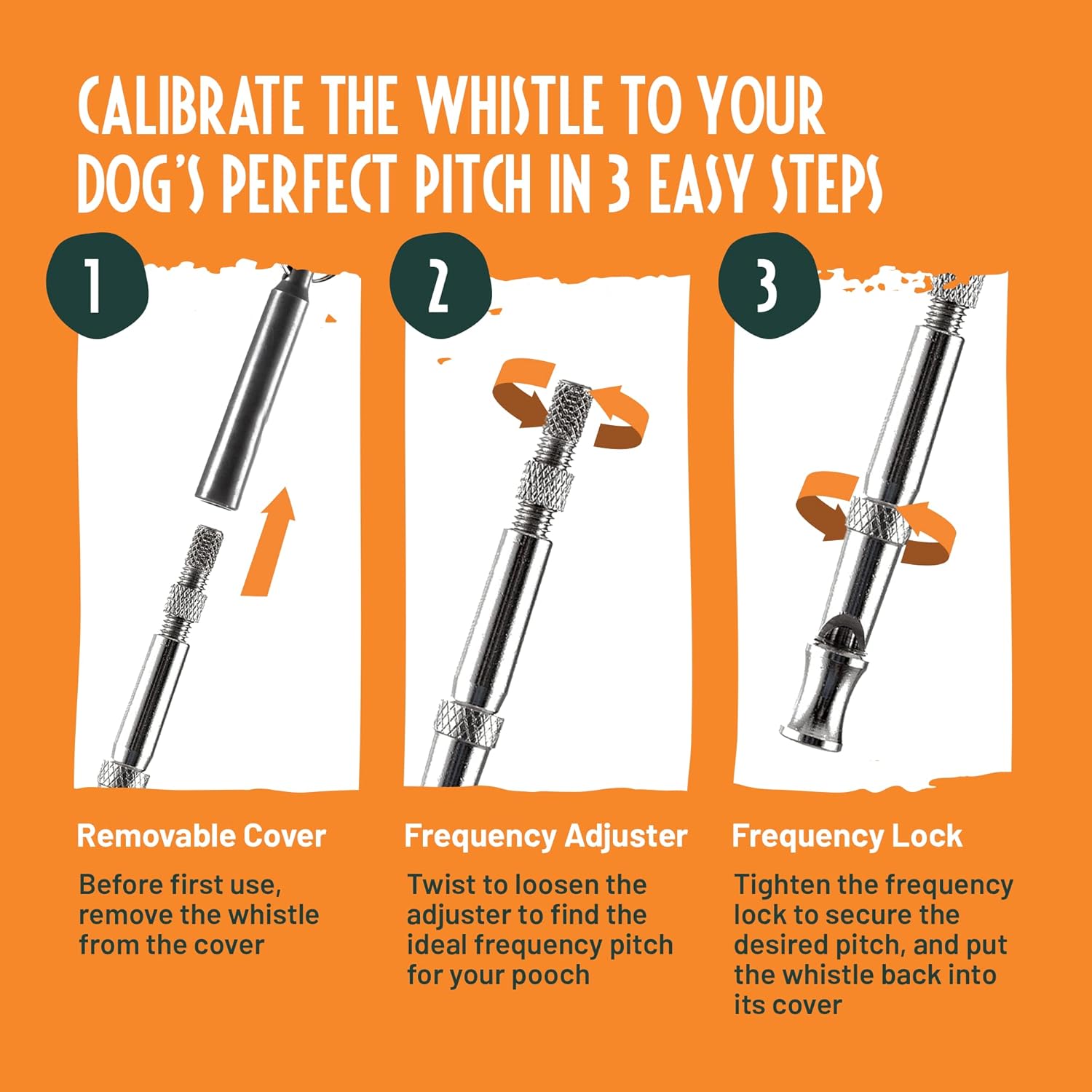 CALIBRATE THE WHISTLE TO YOUR DOG'S PERFECT PITCH IN 3 EASY STEPS

1

Removable Cover

Before first use, remove the whistle from the cover

2

Frequency Adjuster

Twist to loosen the adjuster to find the ideal frequency pitch for your pooch

3

Frequency Lock

Tighten the frequency lock to secure the desired pitch, and put the whistle back into its cover