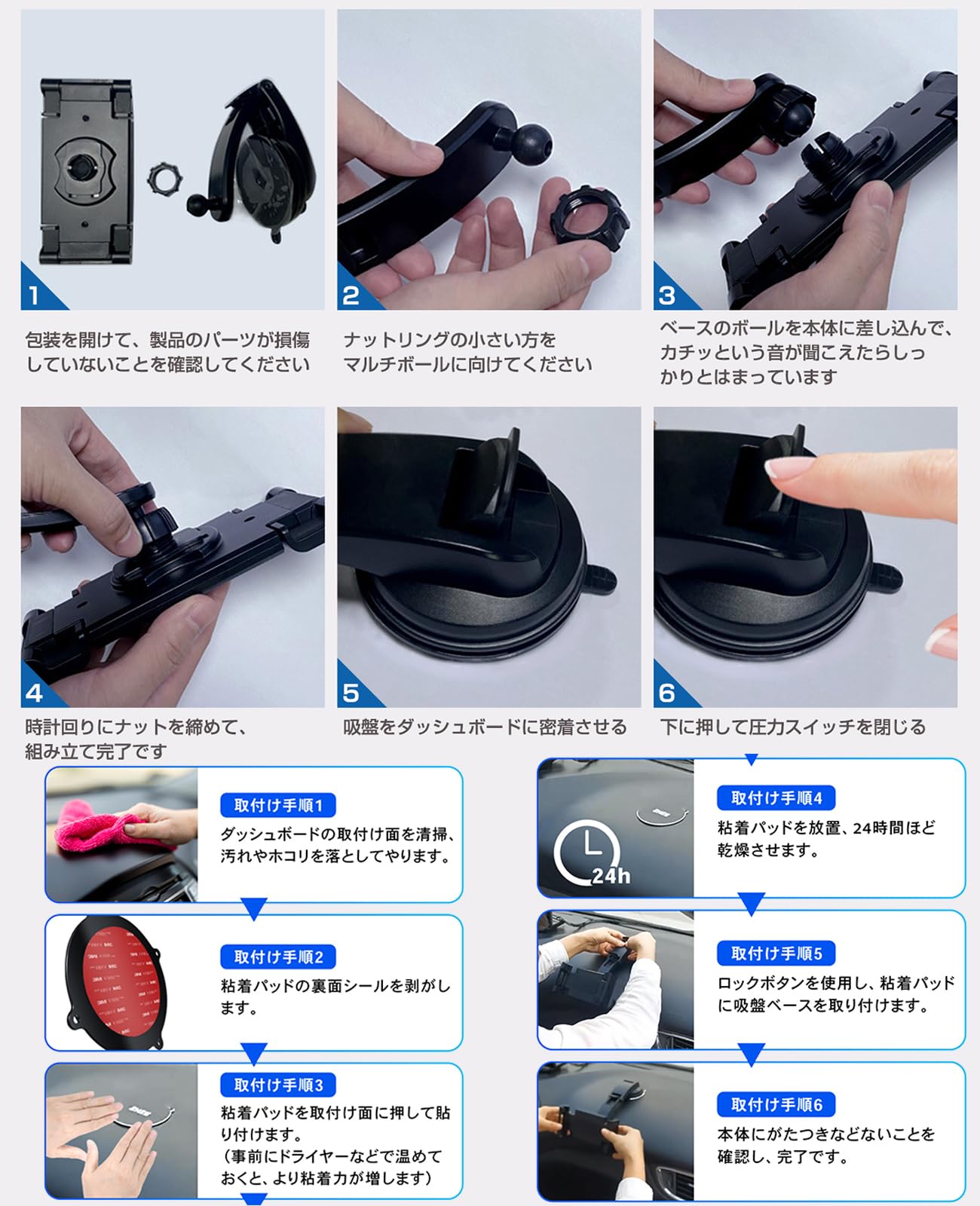 1

包装を開けて、製品のパーツが損傷していないことを確認してください

2

ナットリングの小さい方をマルチボールに向けてください

3

ベースのボールを本体に差し込んで、カチッという音が聞こえたらしっかりとはまっています

4

時計回りにナットを締めて、組み立て完了です

5

吸盤をダッシュボードに密着させる

6

下に押して圧力スイッチを閉じる

取付け手順1

ダッシュボードの取付け面を清掃、汚れやホコリを落としてやります。

取付け手順2

粘着パッドの裏面シールを剥がします。

取付け手順3

粘着パッドを取付け面に押して貼り付けます。
（事前にドライヤーなどで温めておくと、より粘着力が増します）

24h

取付け手順4

粘着パッドを放置、24時間ほど乾燥させます。

取付け手順5

ロックボタンを使用し、粘着パッドに吸盤ベースを取り付けます。

取付け手順6

本体にがたつきなどないことを確認し、完了です。