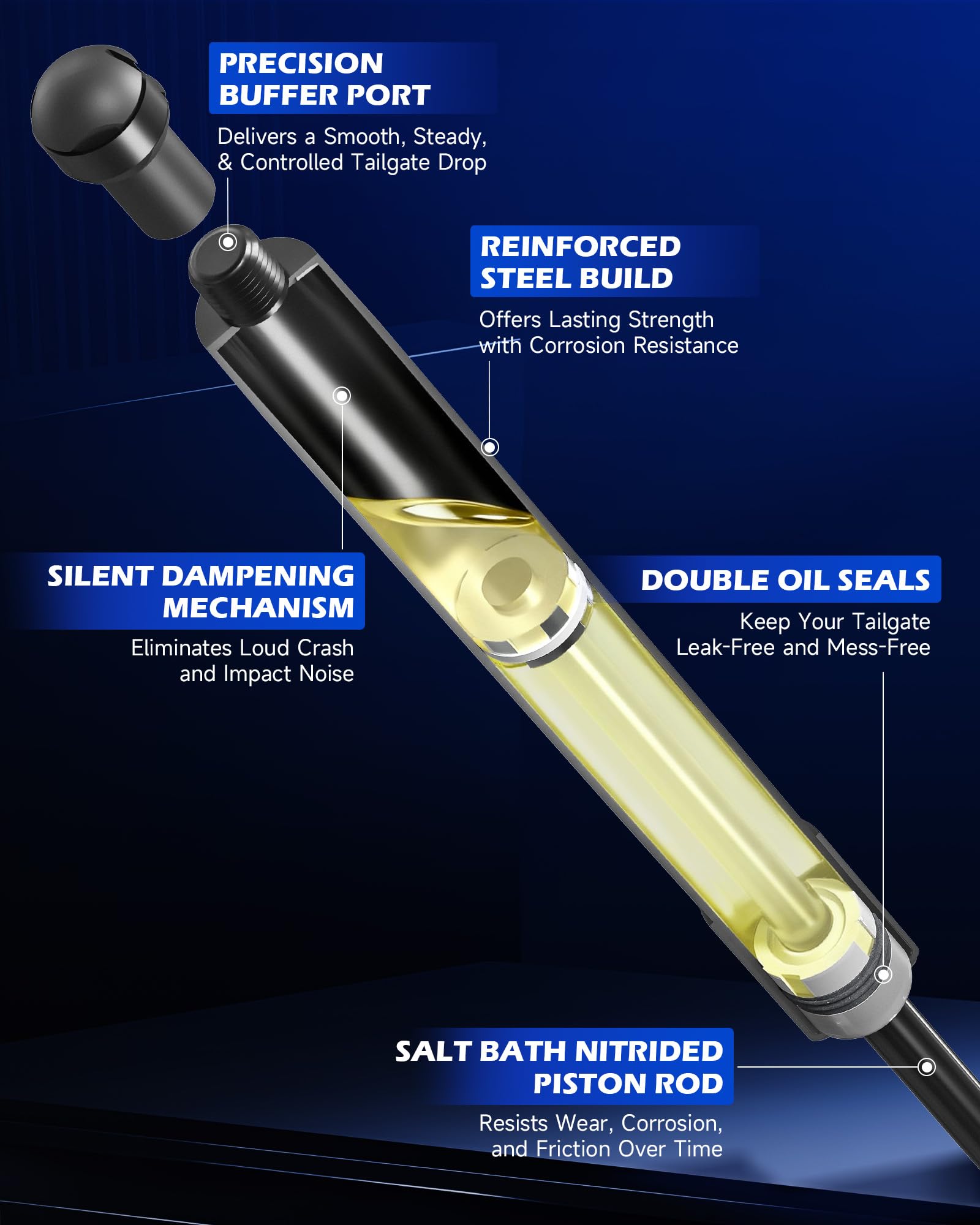 PRECISION BUFFER PORT

Delivers a Smooth, Steady, & Controlled Tailgate Drop

REINFORCED STEEL BUILD

Offers Lasting Strength with Corrosion Resistance

SILENT DAMPENING MECHANISM

Eliminates Loud Crash and Impact Noise

DOUBLE OIL SEALS

Keep Your Tailgate Leak-Free and Mess-Free

SALT BATH NITRIDED PISTON ROD

Resists Wear, Corrosion, and Friction Over Time