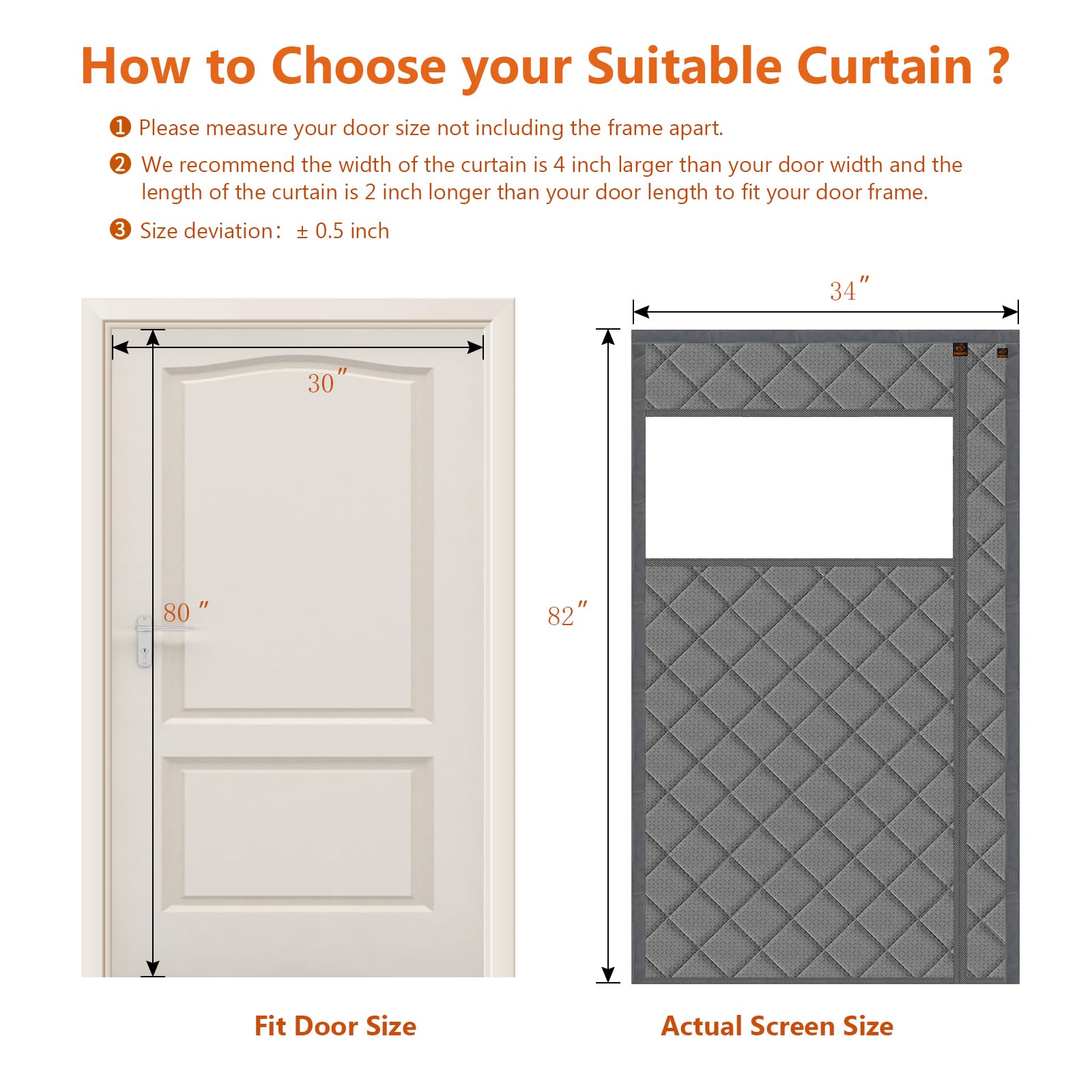 How to Choose your Suitable Curtain ?

❶ Please measure your door size not including the frame apart.

❷ We recommend the width of the curtain is 4 inch larger than your door width and the length of the curtain is 2 inch longer than your door length to fit your door frame.

❸ Size deviation: ± 0.5 inch

30″

80 ″

34″

82″

Fit Door Size

Actual Screen Size