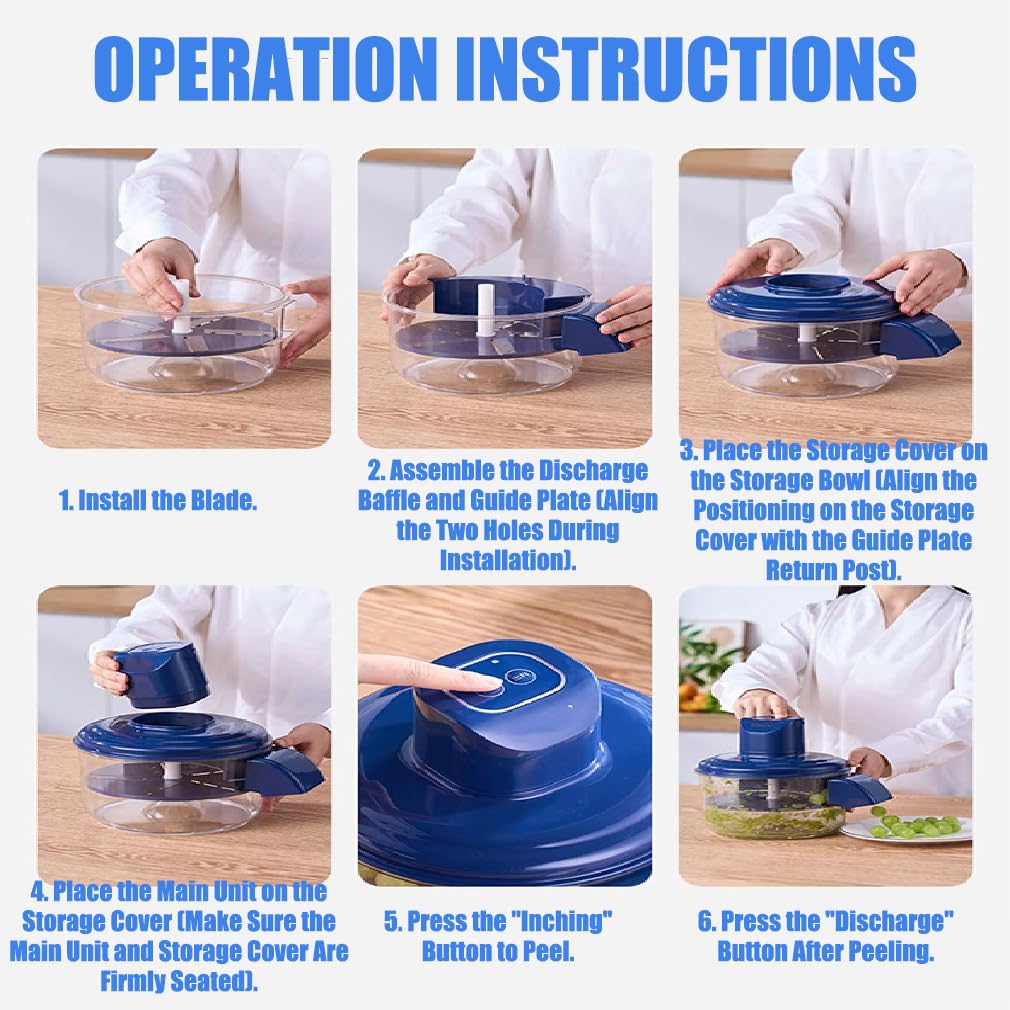 OPERATION INSTRUCTIONS

1. Install the Blade.

2. Assemble the Discharge Baffle and Guide Plate (Align the Two Holes During Installation).

3. Place the Storage Cover on the Storage Bowl (Align the Positioning on the Storage Cover with the Guide Plate Return Post).

4. Place the Main Unit on the Storage Cover (Make Sure the Main Unit and Storage Cover Are Firmly Seated).

5. Press the "Inching" Button to Peel.

6. Press the "Discharge" Button After Peeling.